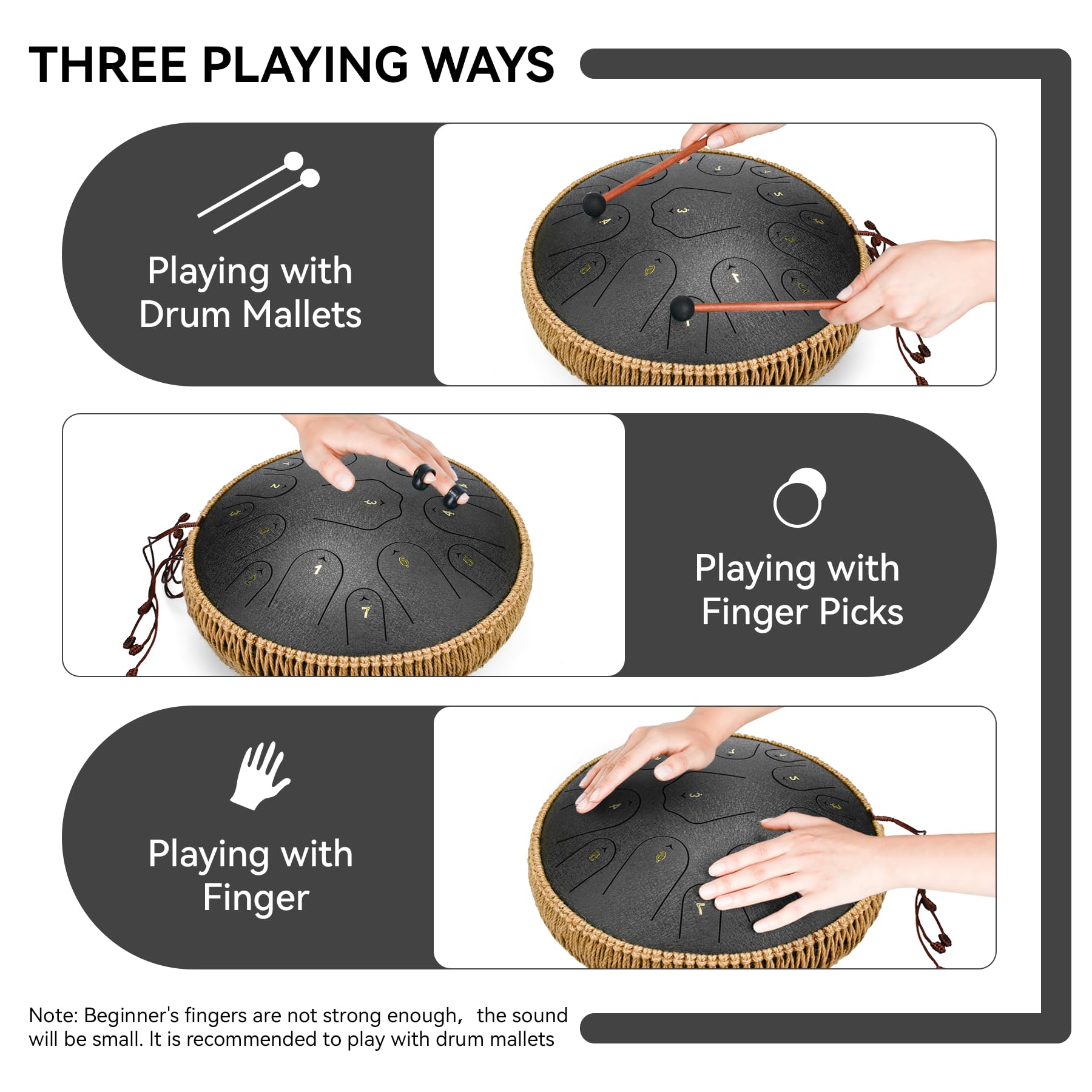 THREE PLAYING WAYS

Playing with Drum Mallets

Playing with Finger Picks

Playing with Finger

Note: Beginner's fingers are not strong enough， the sound will be small. It is recommended to play with drum mallets