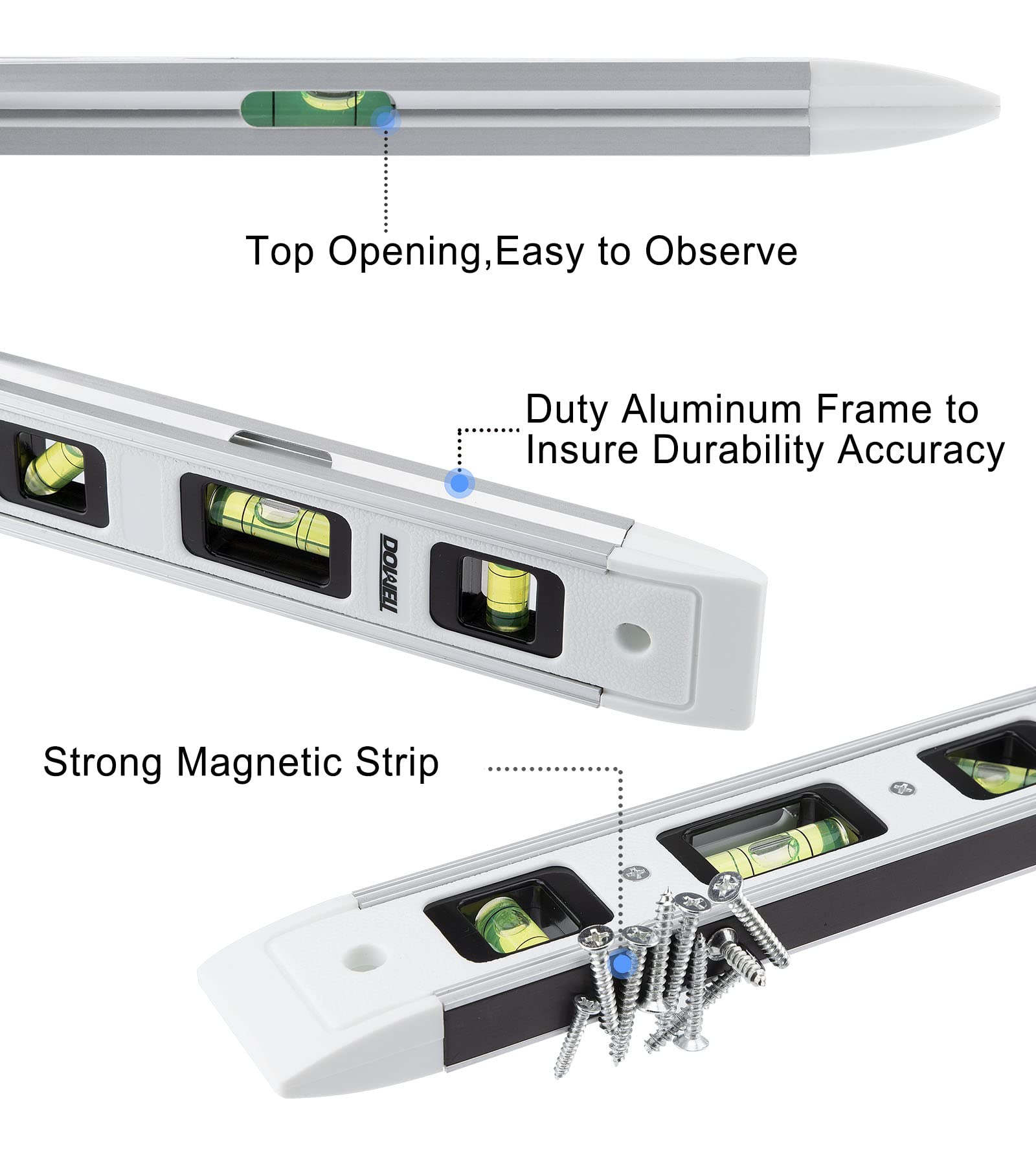 Top Opening,Easy to Observe

Duty Aluminum Frame to Insure Durability Accuracy

DOWELL

Strong Magnetic Strip