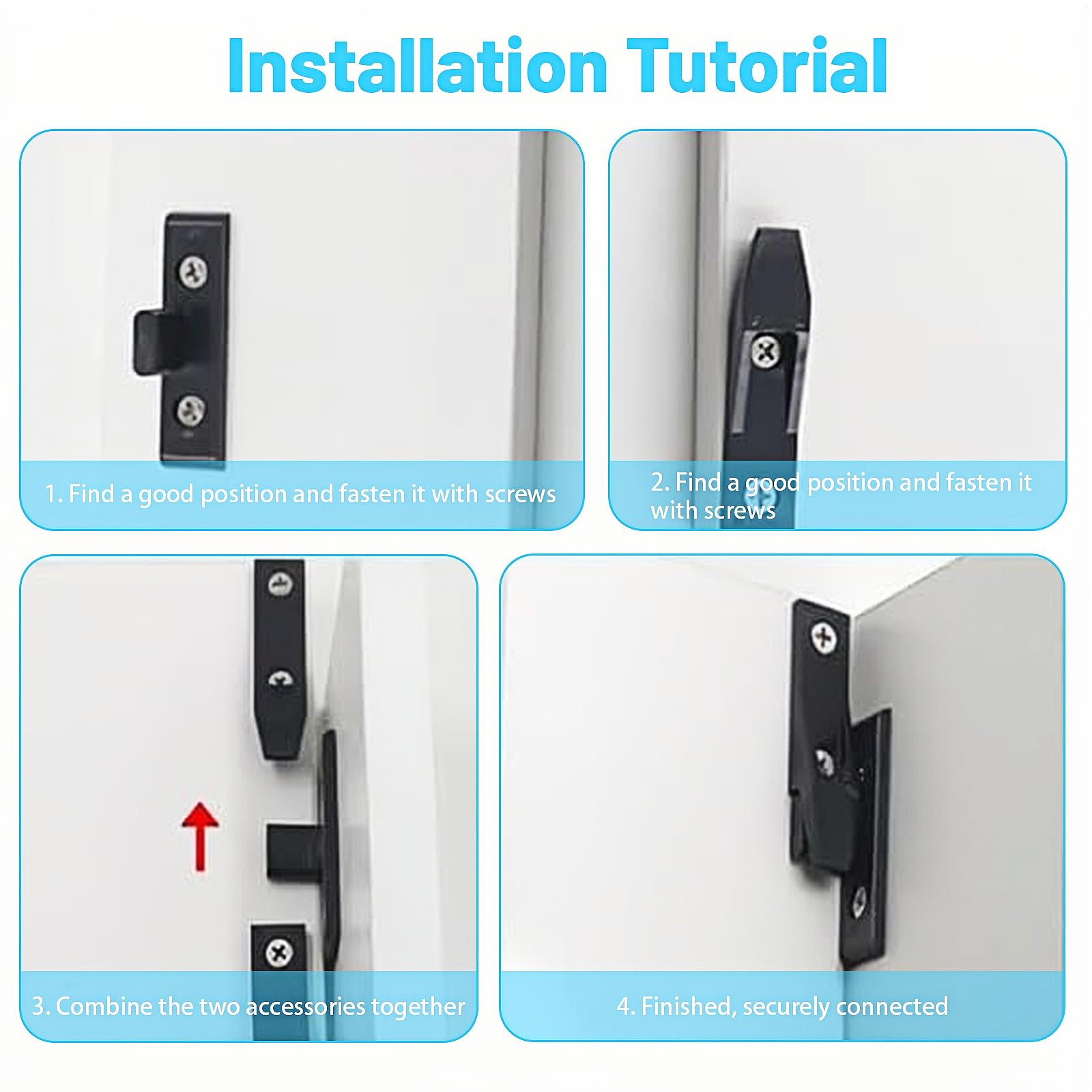 Installation Tutorial

1. Find a good position and fasten it with screws

2. Find a good position and fasten it with screws

3. Combine the two accessories together

4. Finished, securely connected