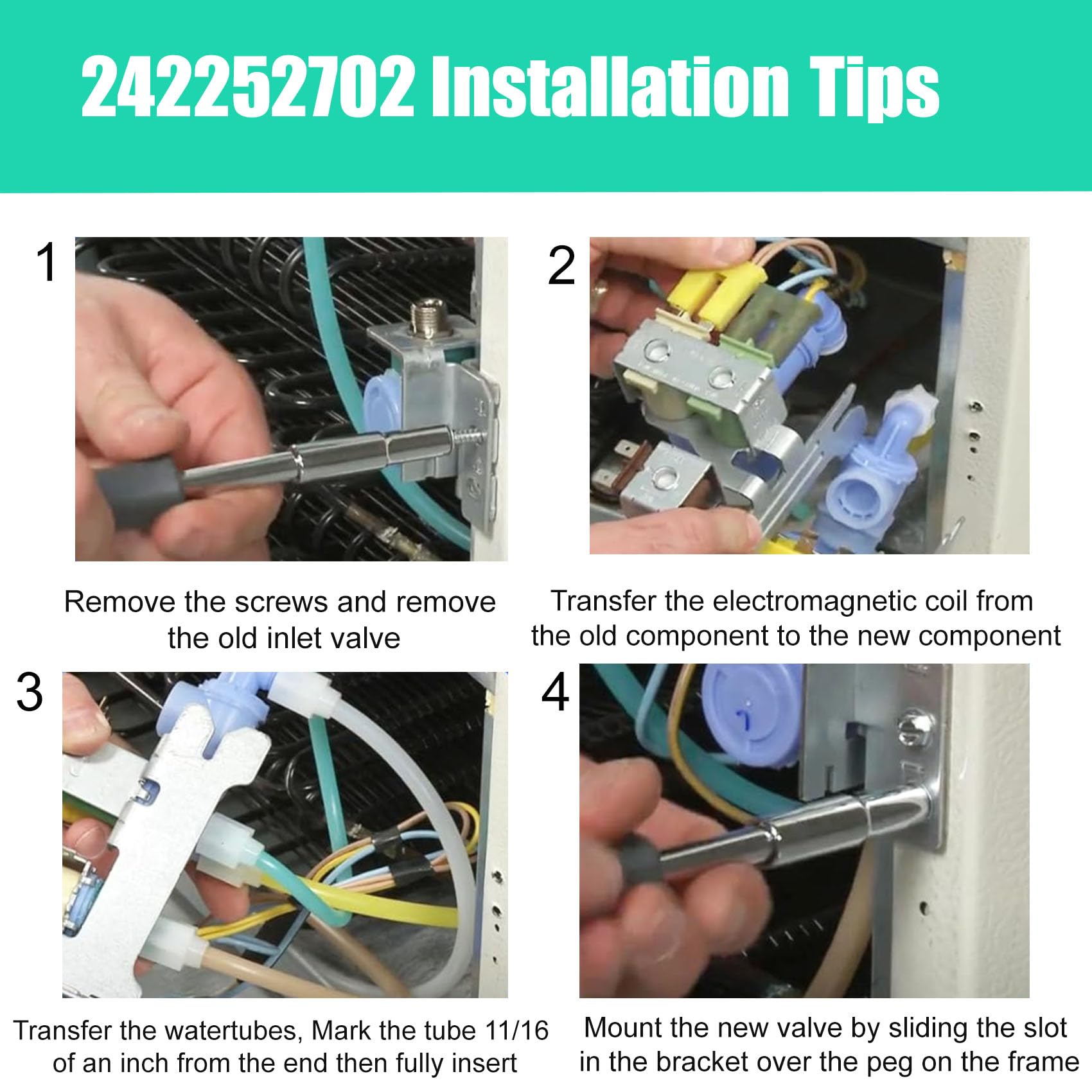 242252702 Installation Tips

1

Remove the screws and remove the old inlet valve

2

Transfer the electromagnetic coil from the old component to the new component

3

Transfer the watertubes, Mark the tube 11/16 of an inch from the end then fully insert

4

Mount the new valve by sliding the slot in the bracket over the peg on the frame