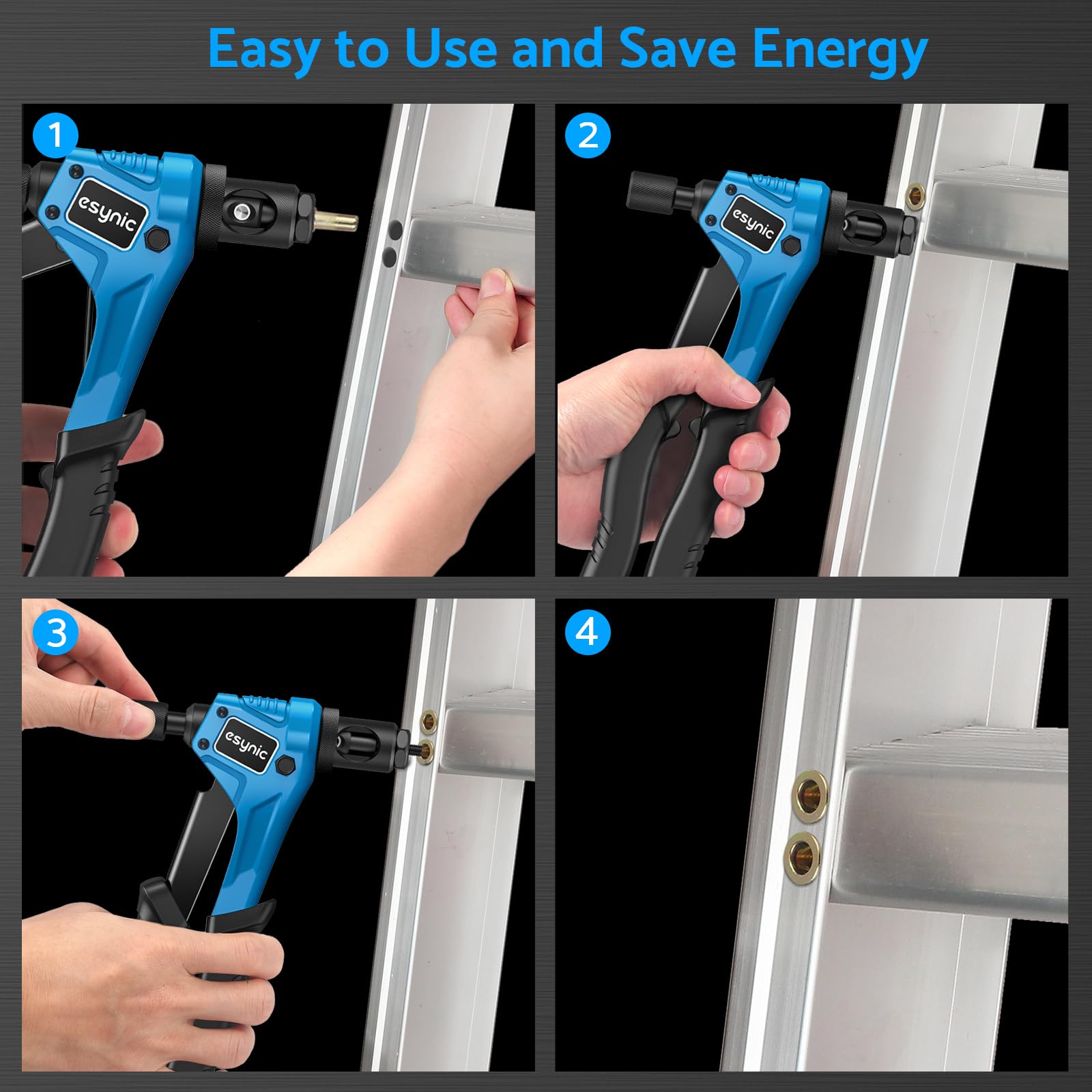 Easy to Use and Save Energy

1

esynic

2

esynic

3

esynic

4