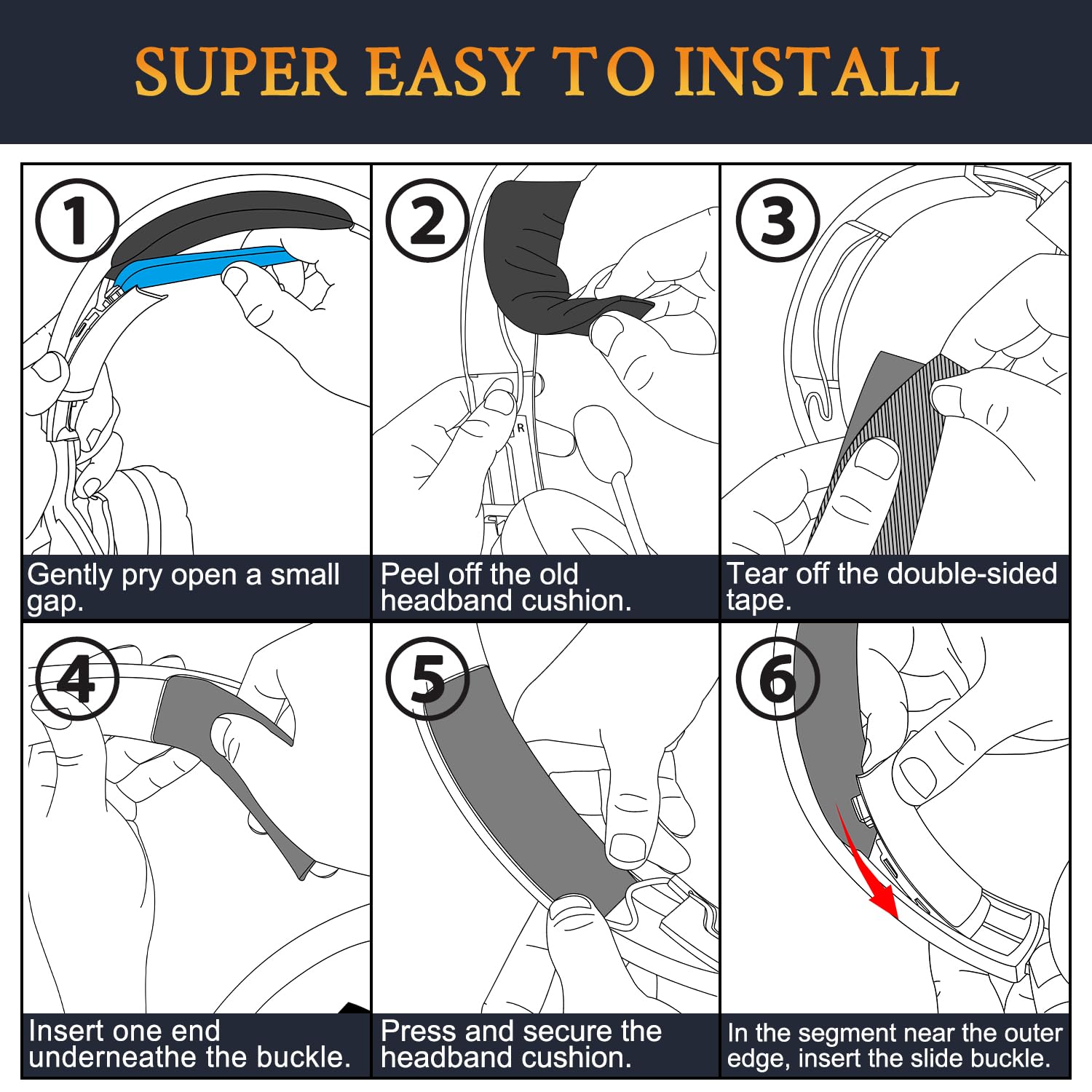 SUPER EASY TO INSTALL

1
Gently pry open a small gap.

2
R
Peel off the old headband cushion.

3
Tear off the double-sided tape.

4
Insert one end underneathe the buckle.

5
Press and secure the headband cushion.

6
In the segment near the outer edge, insert the slide buckle.