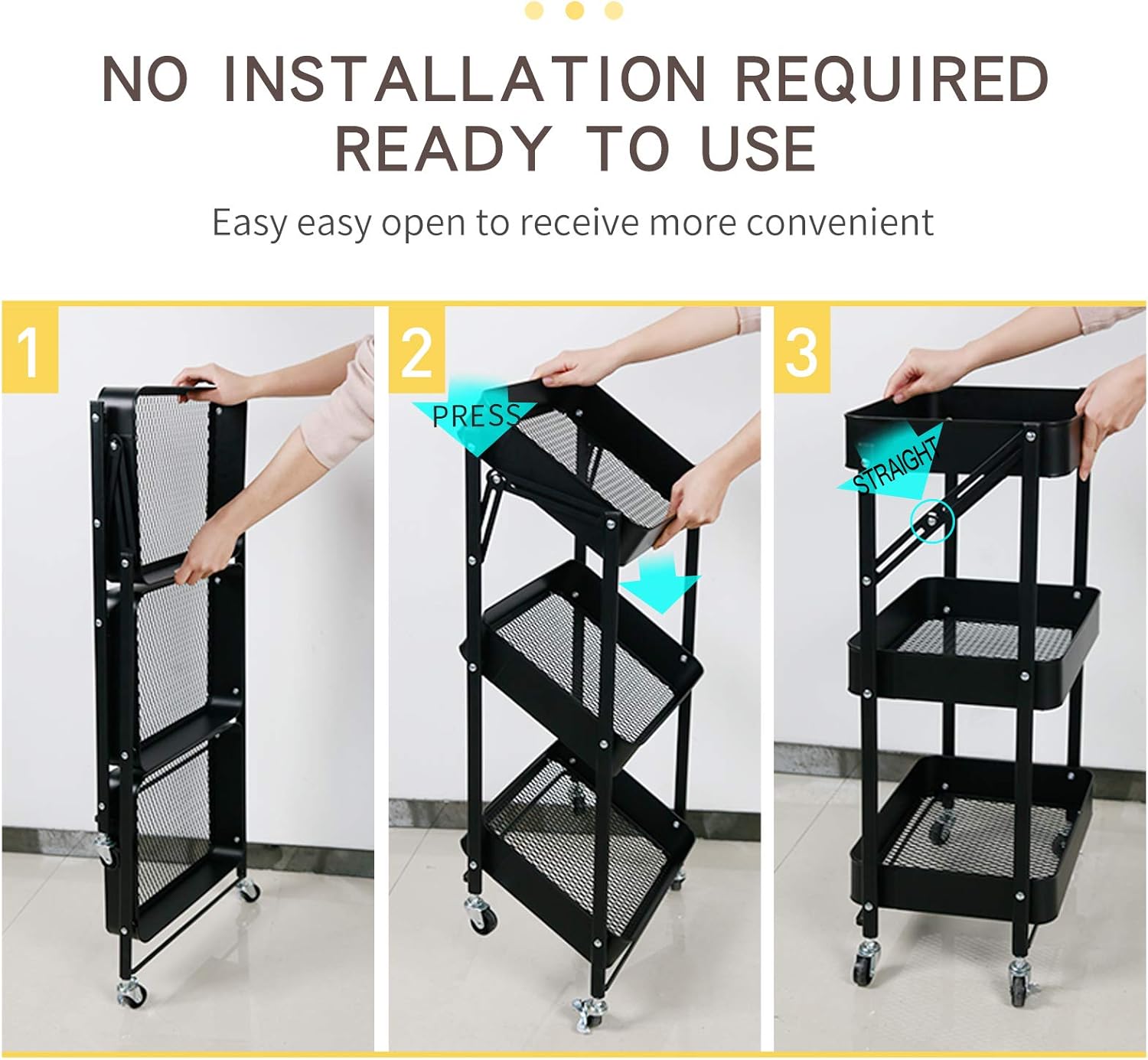 NO INSTALLATION REQUIRED
READY TO USE

Easy easy open to receive more convenient

1

2

PRESS

3

STRAIGHT