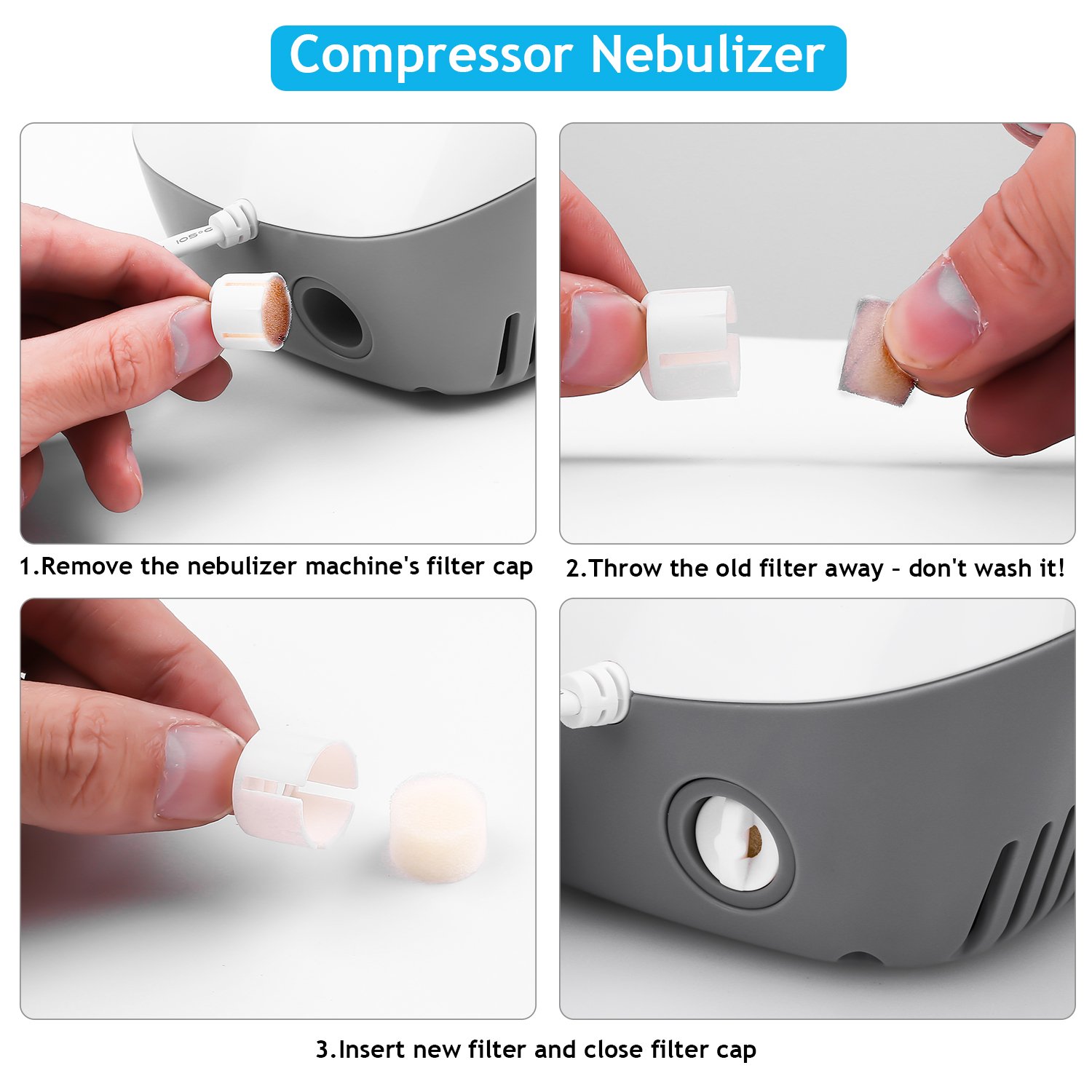 Compressor Nebulizer

105°C

1.Remove the nebulizer machine's filter cap

2.Throw the old filter away - don't wash it!

3.Insert new filter and close filter cap