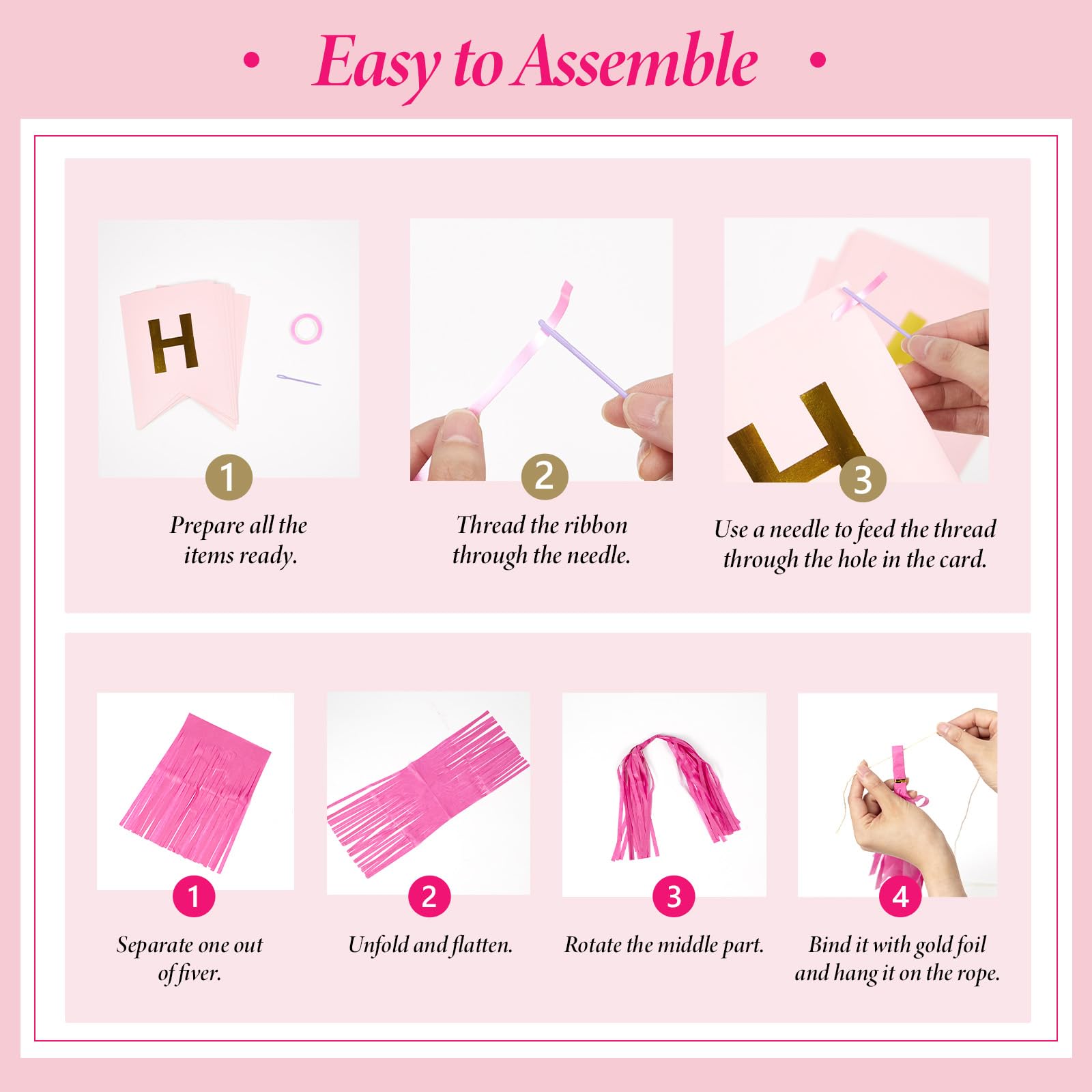 • Easy to Assemble •

H

1

Prepare all the items ready.

2

Thread the ribbon through the needle.

3

Use a needle to feed the thread through the hole in the card.

1

Separate one out of fiver.

2

Unfold and flatten.

3

Rotate the middle part.

4

Bind it with gold foil and hang it on the rope.