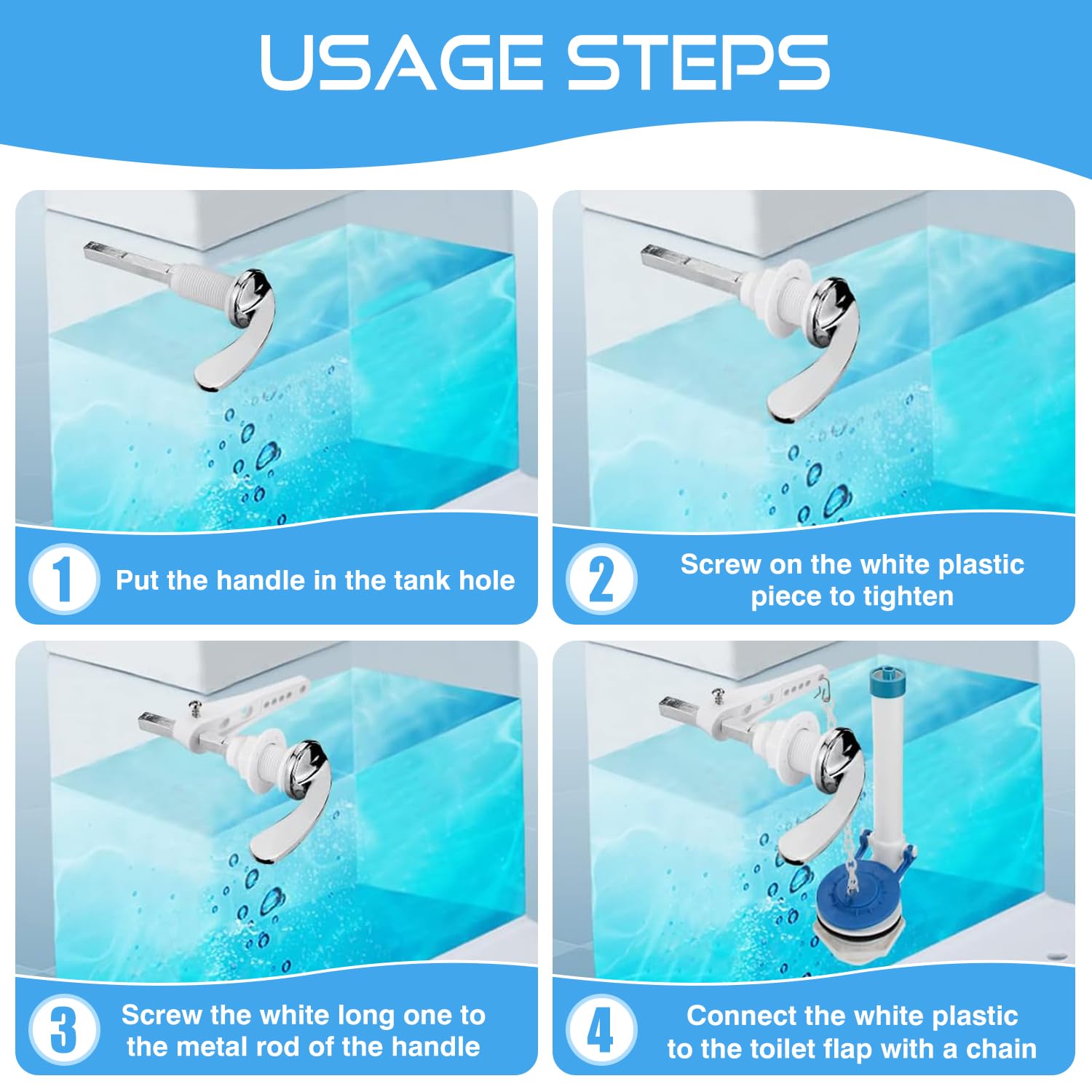 USAGE STEPS

1 Put the handle in the tank hole

2 Screw on the white plastic piece to tighten

3 Screw the white long one to the metal rod of the handle

4 Connect the white plastic to the toilet flap with a chain