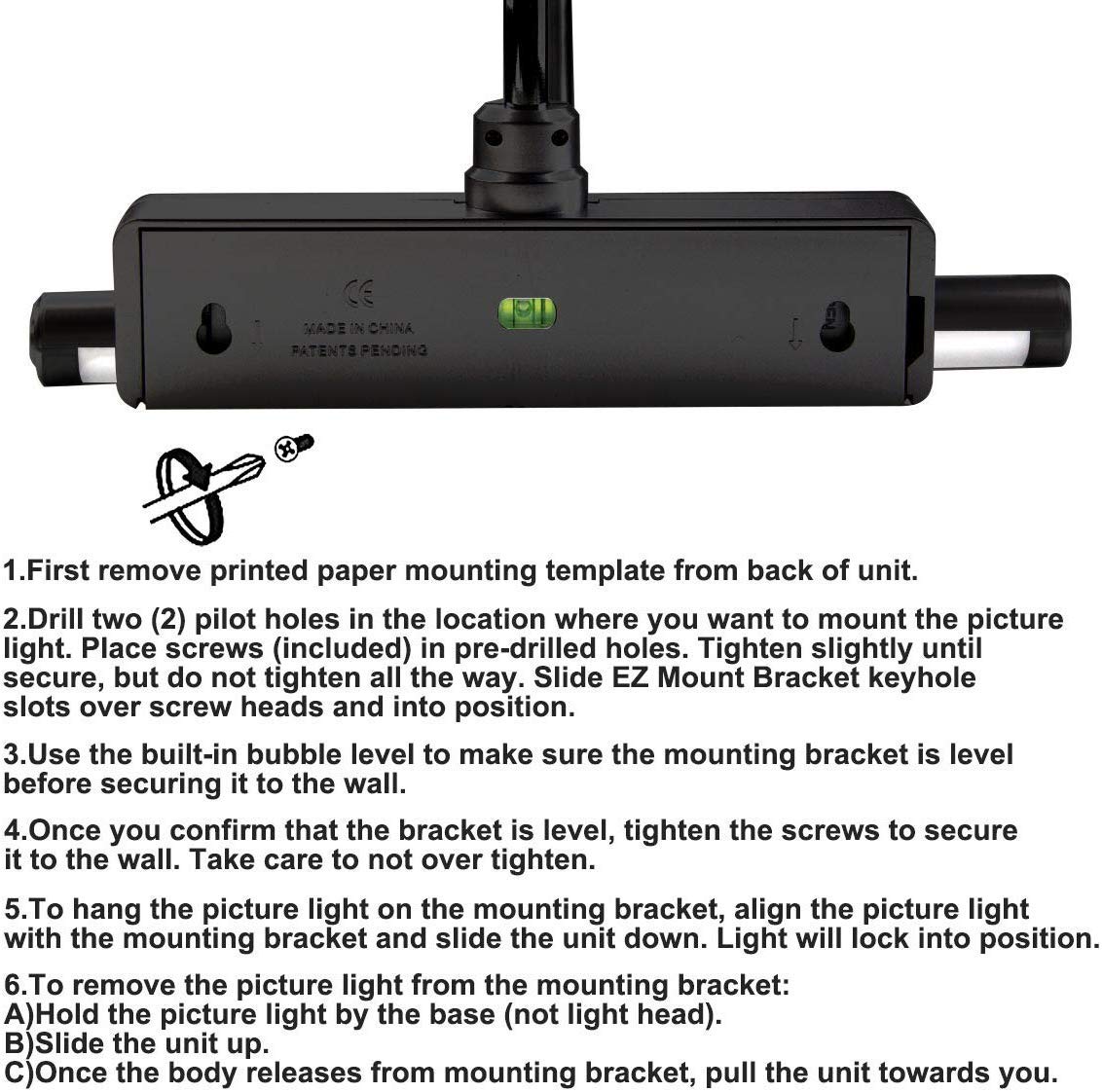 CE
MADE IN CHINA
PATENTS PENDING

1.First remove printed paper mounting template from back of unit.

2.Drill two (2) pilot holes in the location where you want to mount the picture light. Place screws (included) in pre-drilled holes. Tighten slightly until secure, but do not tighten all the way. Slide EZ Mount Bracket keyhole slots over screw heads and into position.

3.Use the built-in bubble level to make sure the mounting bracket is level before securing it to the wall.

4.Once you confirm that the bracket is level, tighten the screws to secure it to the wall. Take care to not over tighten.

5.To hang the picture light on the mounting bracket, align the picture light with the mounting bracket and slide the unit down. Light will lock into position.

6.To remove the picture light from the mounting bracket:
A)Hold the picture light by the base (not light head).
B)Slide the unit up.
C)Once the body releases from mounting bracket, pull the unit towards you.