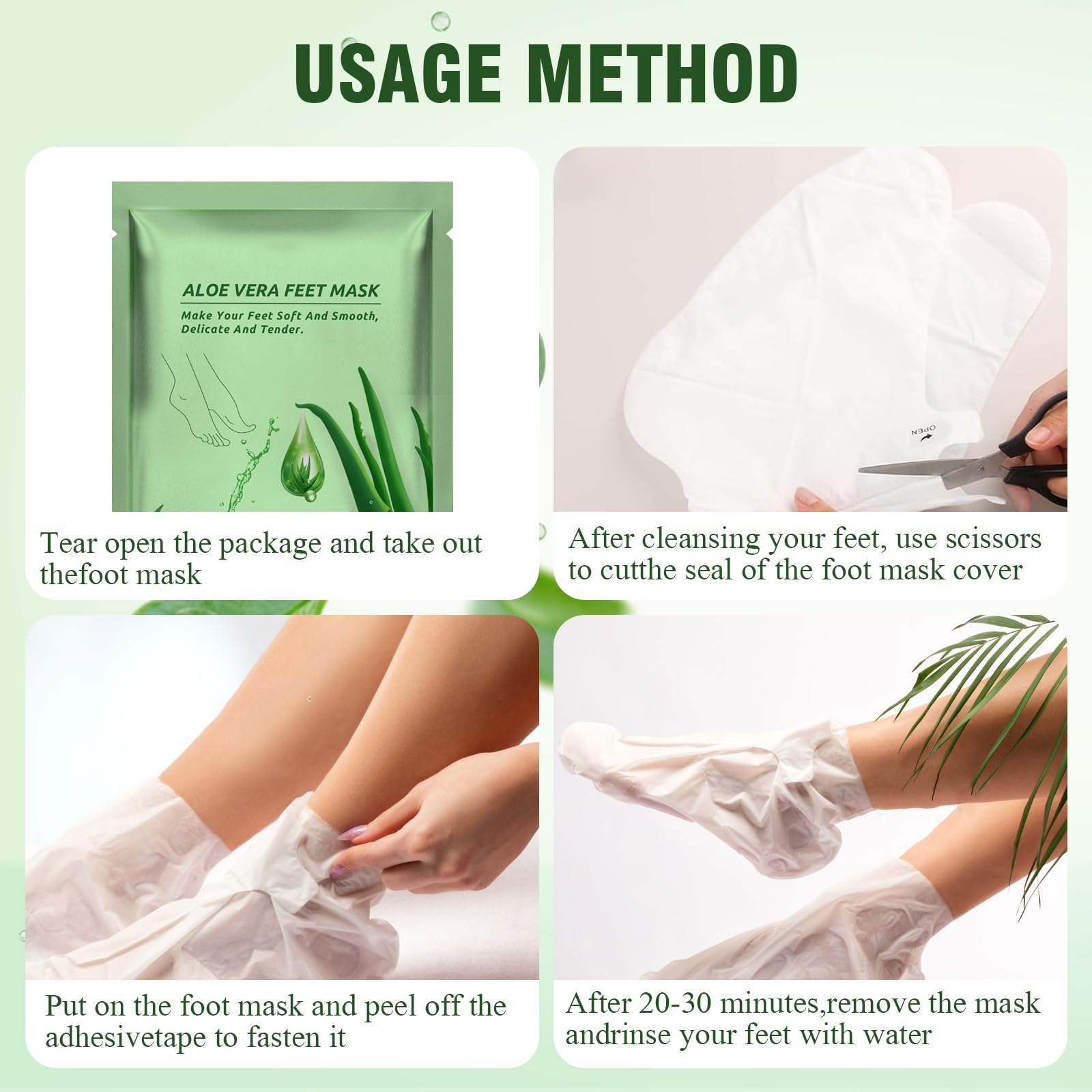 USAGE METHOD

ALOE VERA FEET MASK

Make Your Feet Soft And Smooth, Delicate And Tender.

Tear open the package and take out thefoot mask

OPEN

After cleansing your feet, use scissors to cutthe seal of the foot mask cover

Put on the foot mask and peel off the adhesivetape to fasten it

After 20-30 minutes,remove the mask andrinse your feet with water