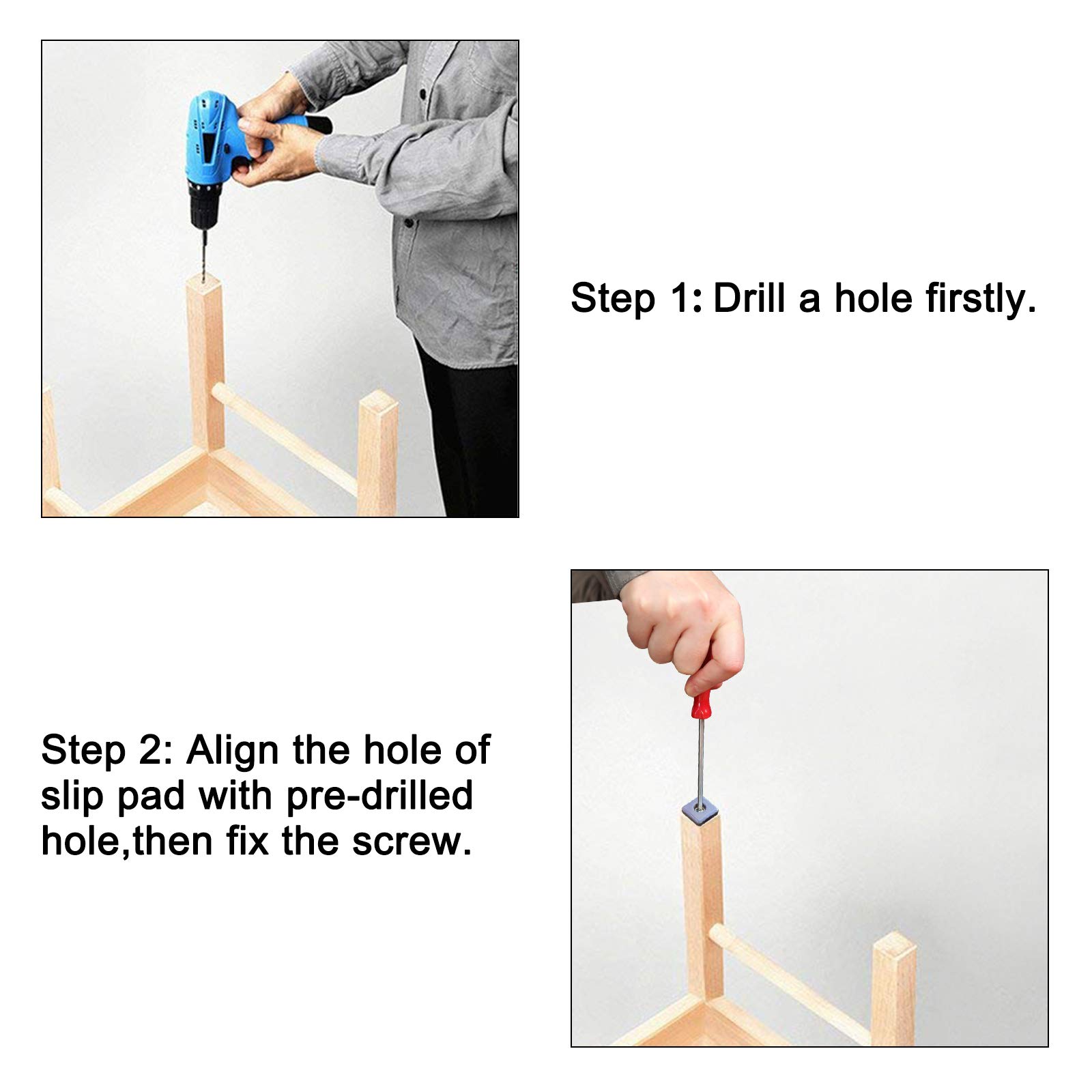 Step 1: Drill a hole firstly.

Step 2: Align the hole of slip pad with pre-drilled hole,then fix the screw.