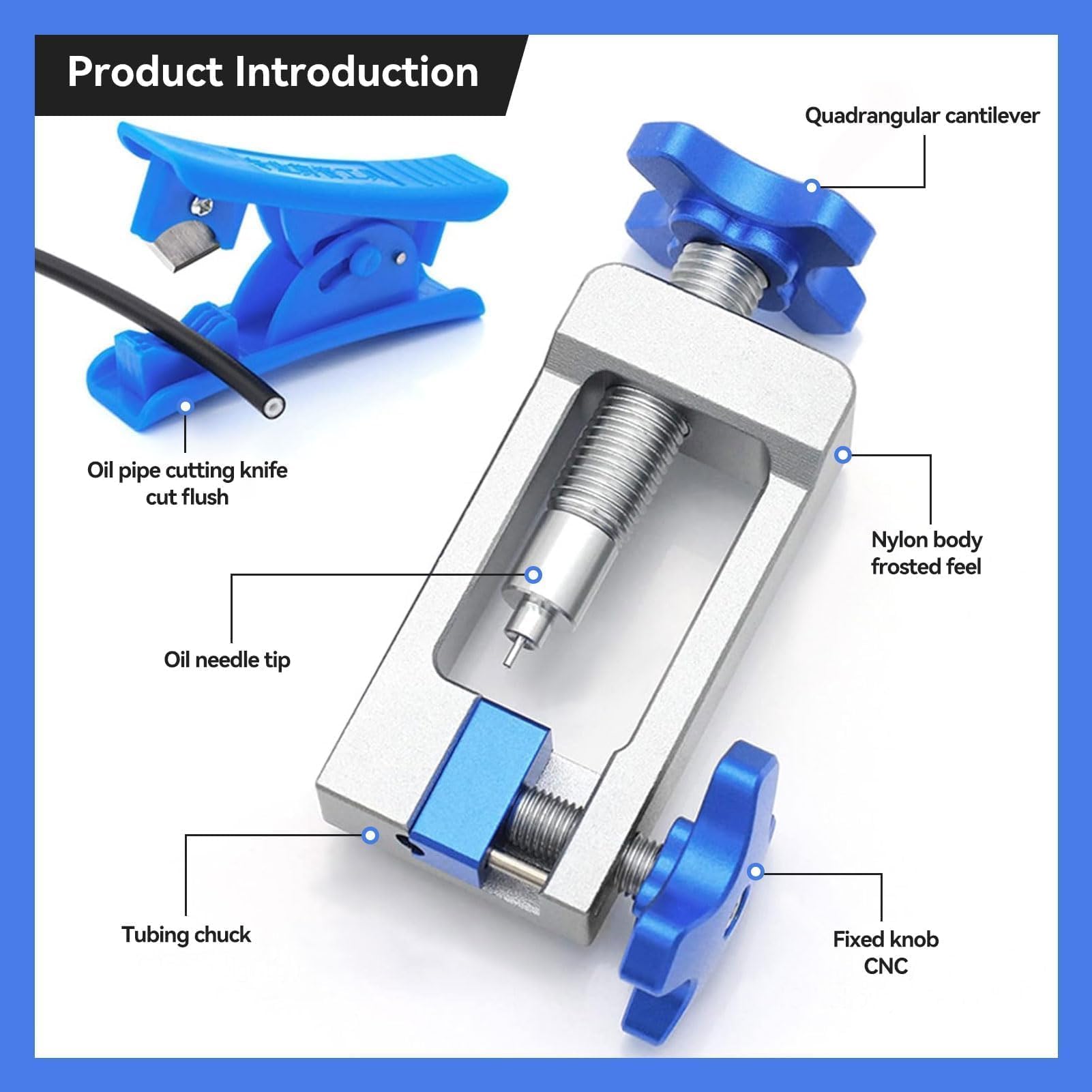 Product Introduction

Quadrangular cantilever

Oil pipe cutting knife cut flush

Nylon body frosted feel

Oil needle tip

Tubing chuck

Fixed knob CNC