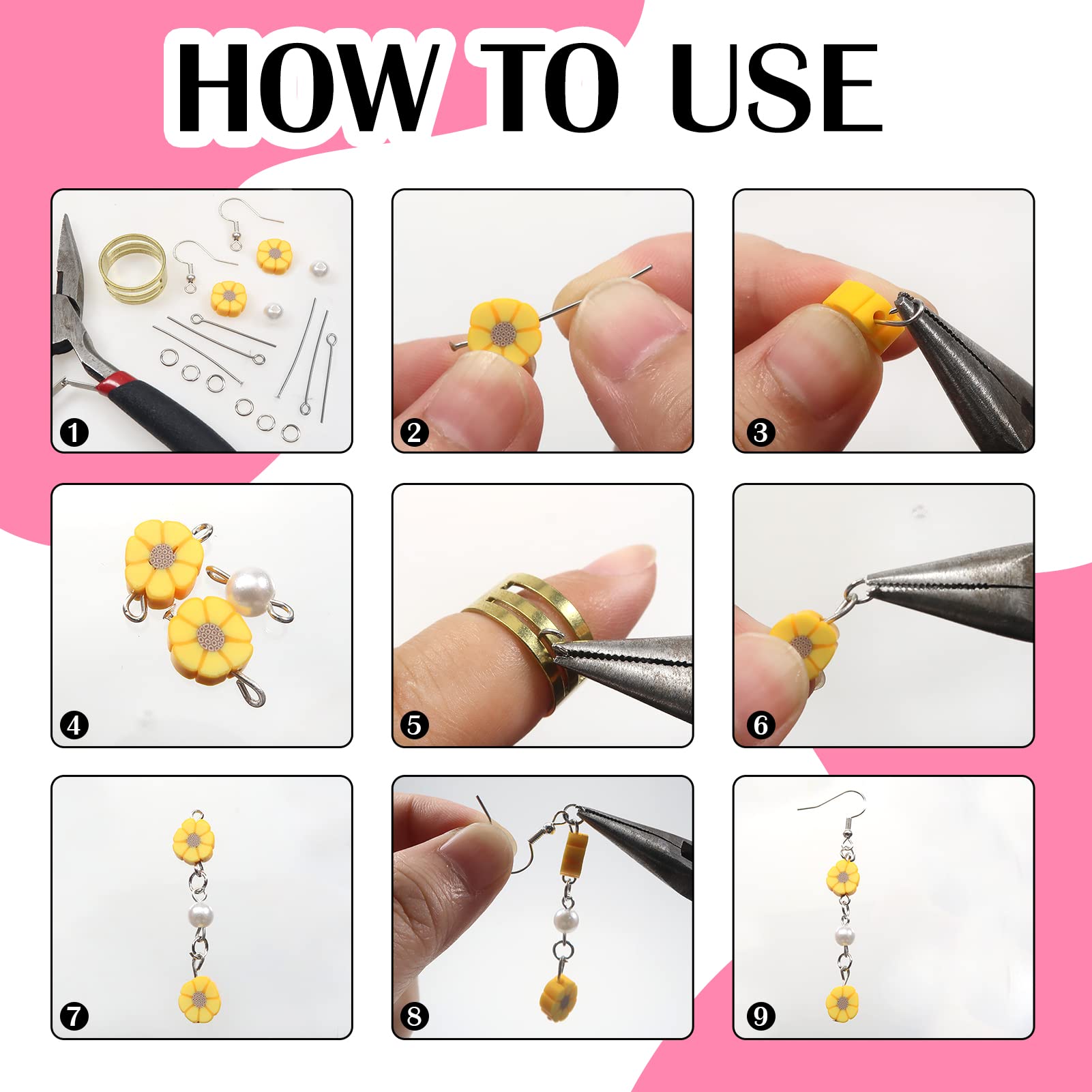 HOW TO USE

1

2

3

4

5

6

7

8

9