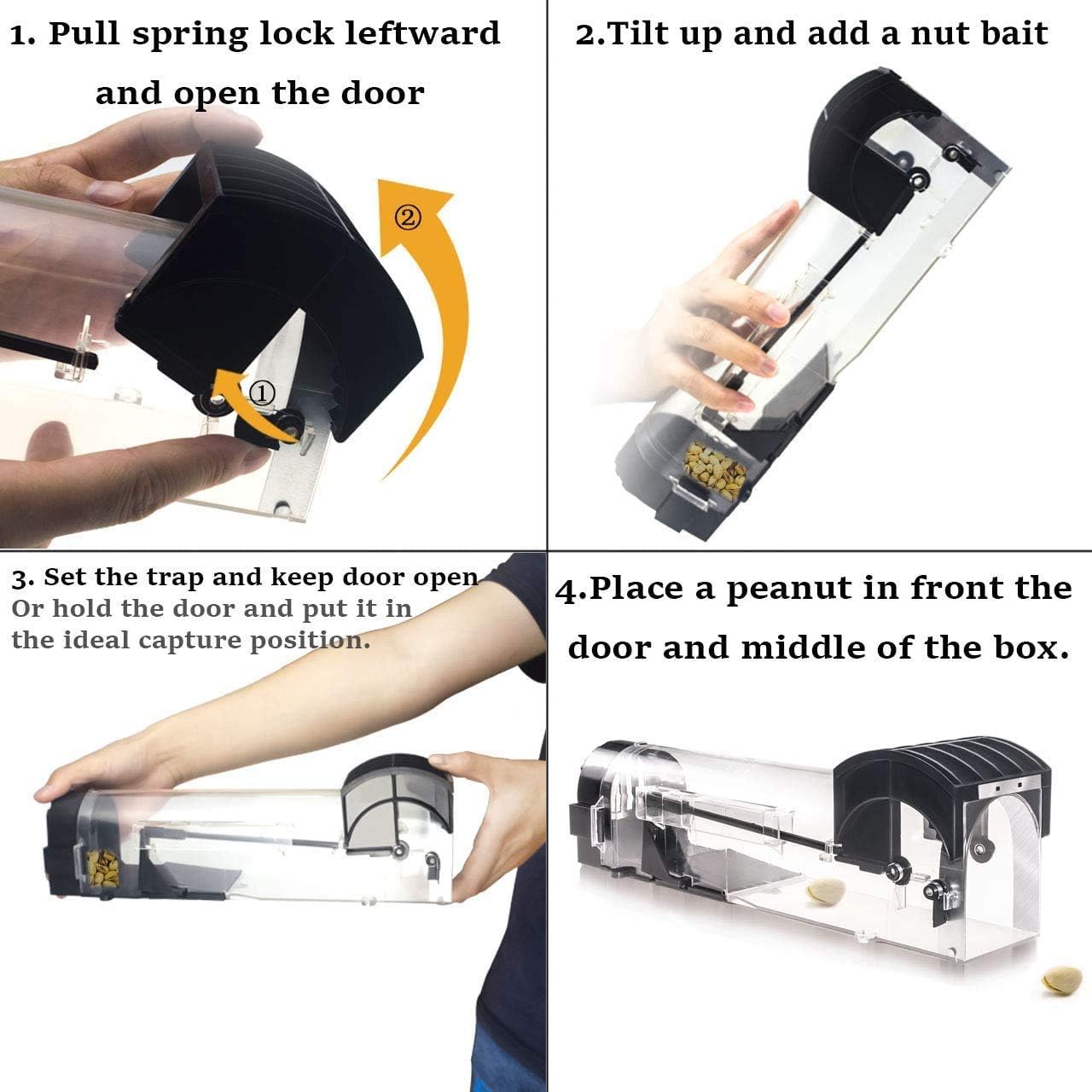 1. Pull spring lock leftward and open the door

②

①

2.Tilt up and add a nut bait

3. Set the trap and keep door open Or hold the door and put it in the ideal capture position.

4.Place a peanut in front the door and middle of the box.