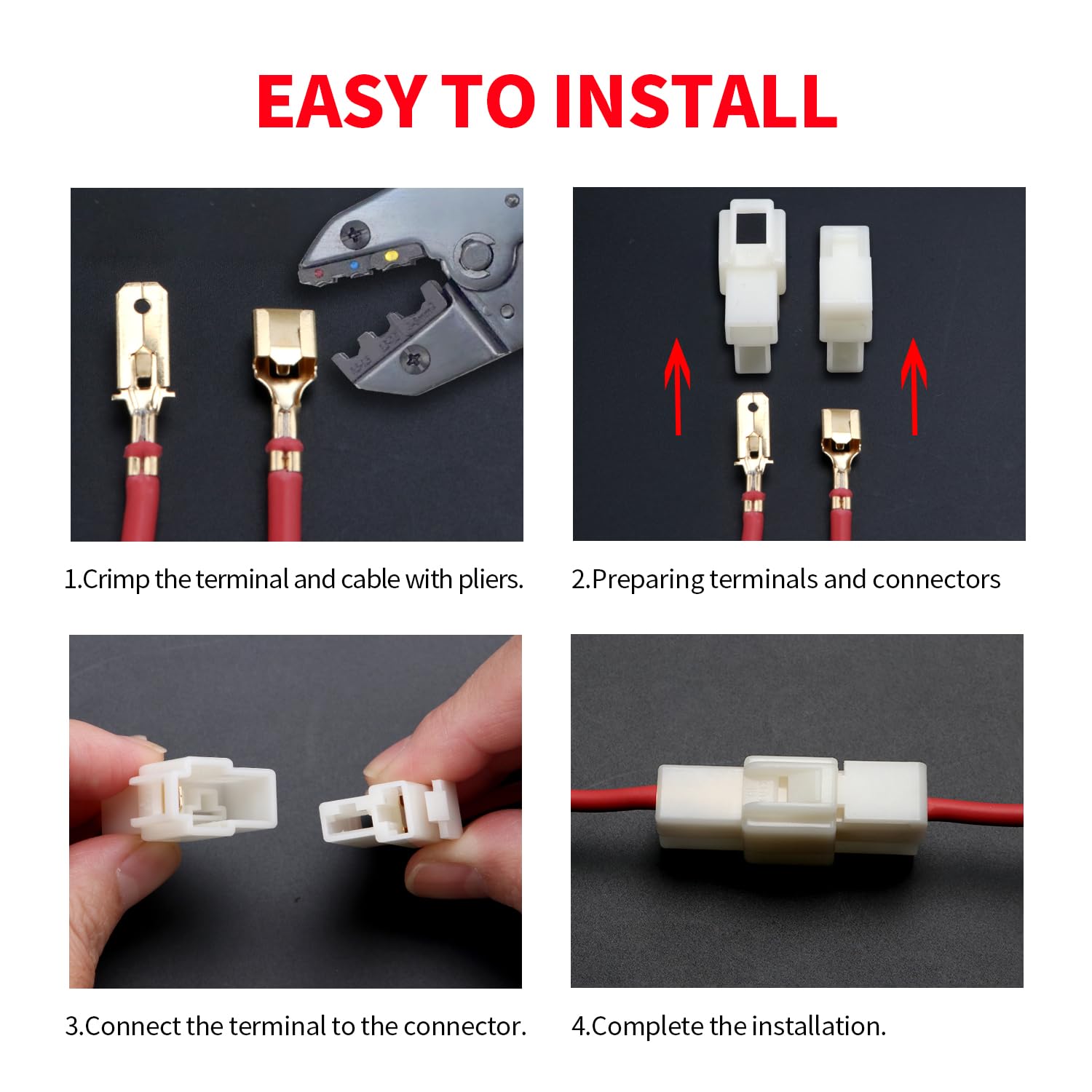 EASY TO INSTALL

1.Crimp the terminal and cable with pliers.

2.Preparing terminals and connectors

3.Connect the terminal to the connector.

4.Complete the installation.