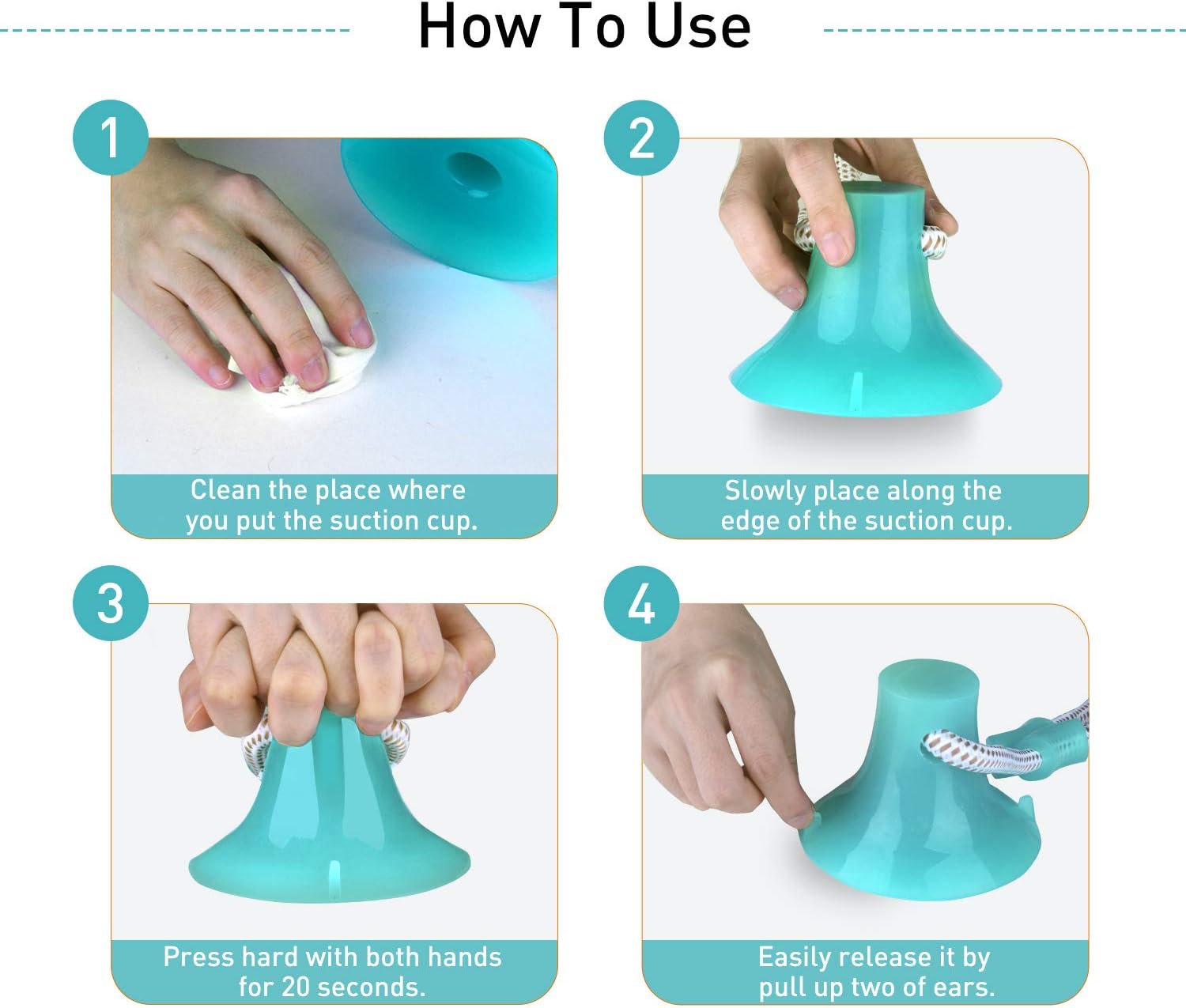 How To Use

1

Clean the place where you put the suction cup.

2

Slowly place along the edge of the suction cup.

3

Press hard with both hands for 20 seconds.

4

Easily release it by pull up two of ears.