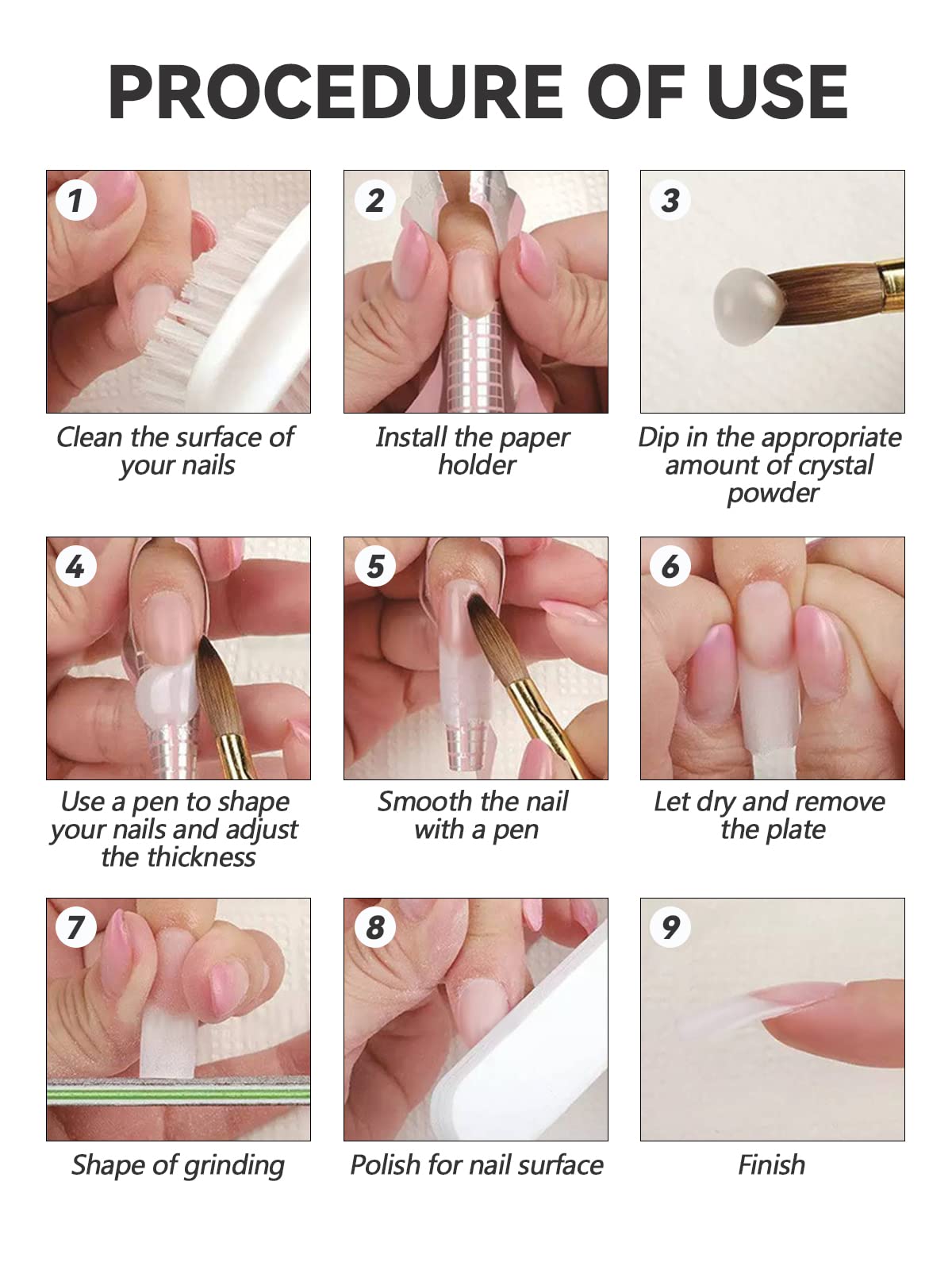 PROCEDURE OF USE

1

Clean the surface of your nails

2

Install the paper holder

3

Dip in the appropriate amount of crystal powder

4

Use a pen to shape your nails and adjust the thickness

5

Smooth the nail with a pen

6

Let dry and remove the plate

7

Shape of grinding

8

Polish for nail surface

9

Finish