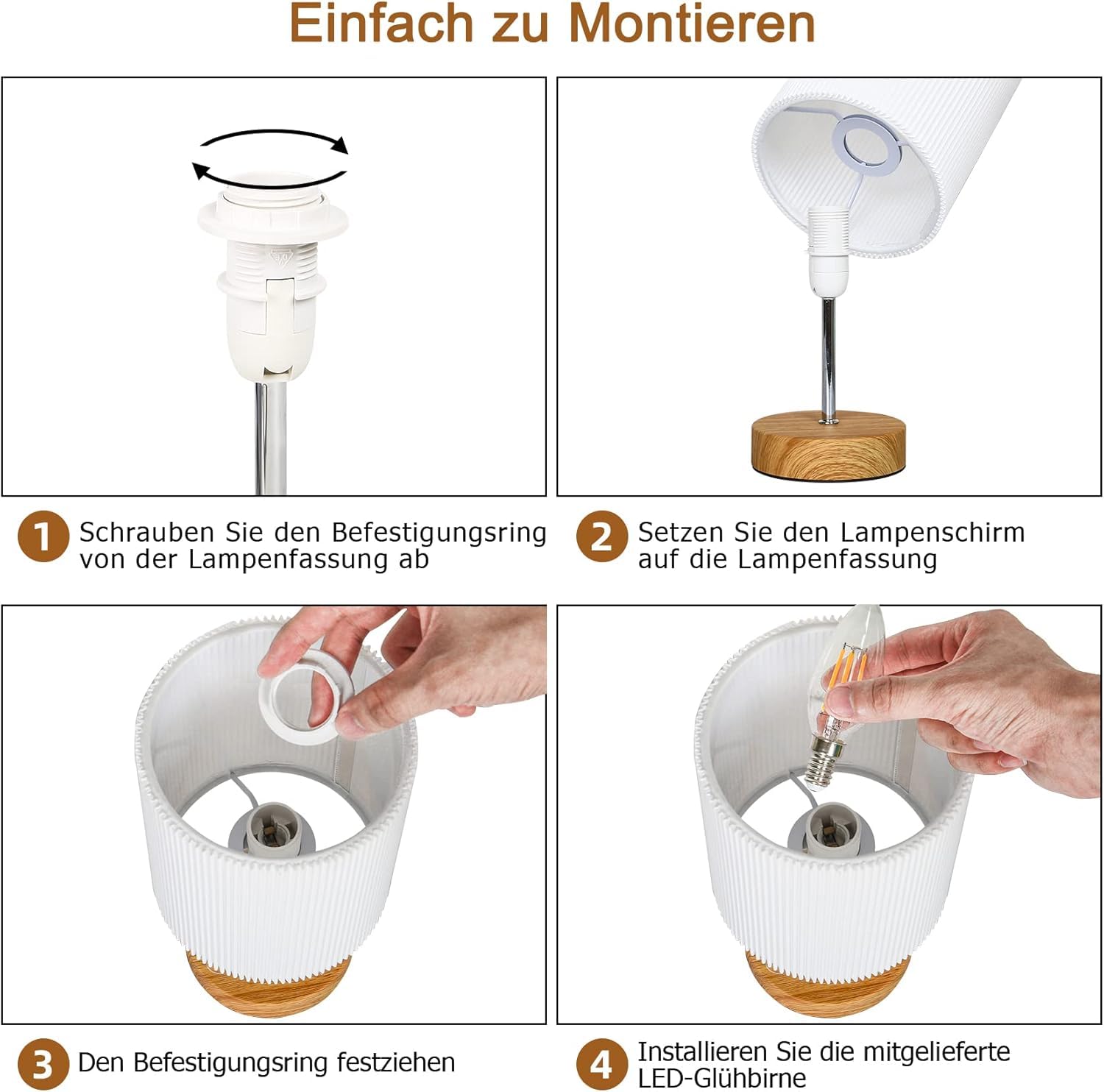 Einfach zu Montieren

1 Schrauben Sie den Befestigungsring von der Lampenfassung ab

2 Setzen Sie den Lampenschirm auf die Lampenfassung

3 Den Befestigungsring festziehen

4 Installieren Sie die mitgelieferte LED-Glühbirne