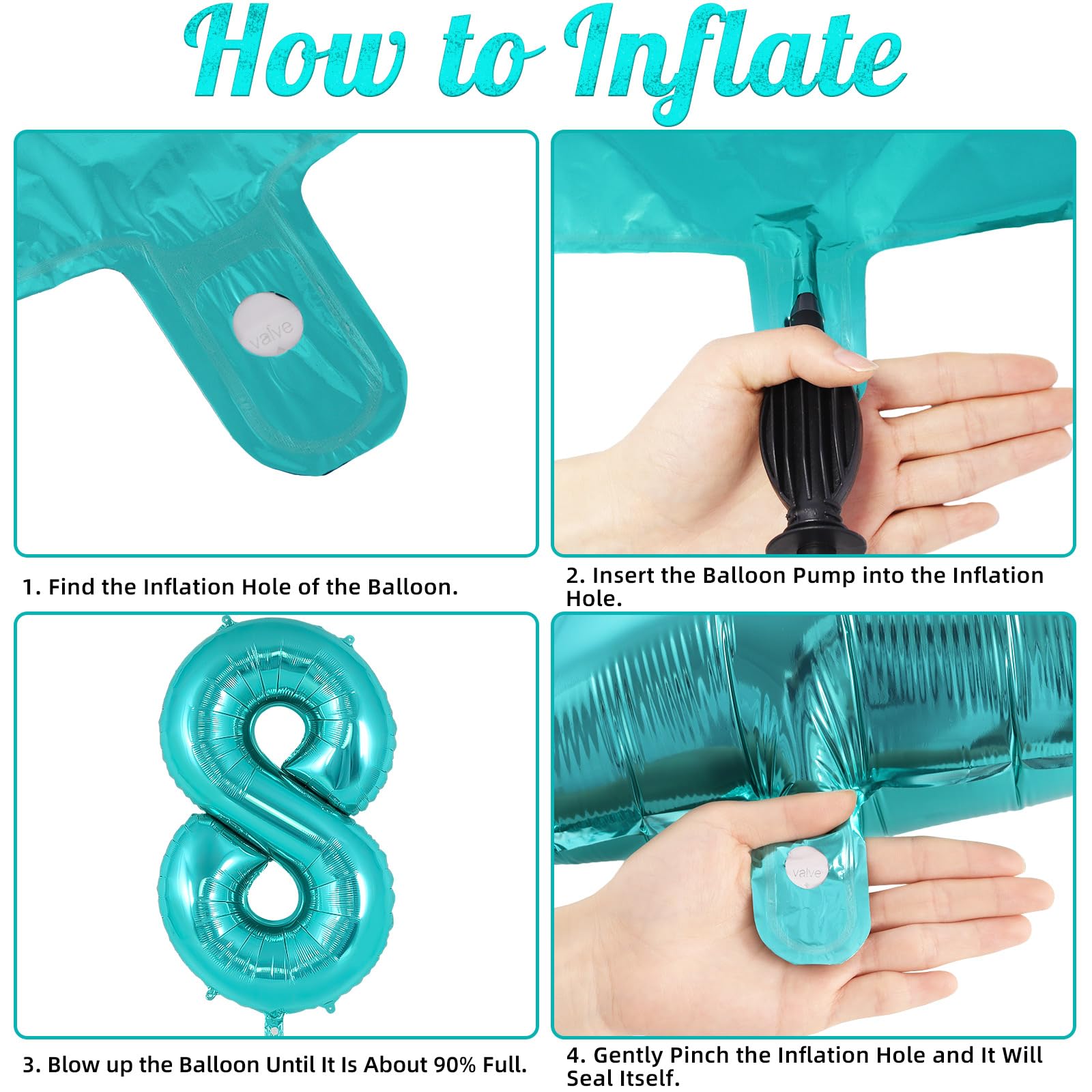 How to Inflate

valve

1. Find the Inflation Hole of the Balloon.

2. Insert the Balloon Pump into the Inflation Hole.

3. Blow up the Balloon Until It Is About 90% Full.

valve

4. Gently Pinch the Inflation Hole and It Will Seal Itself.