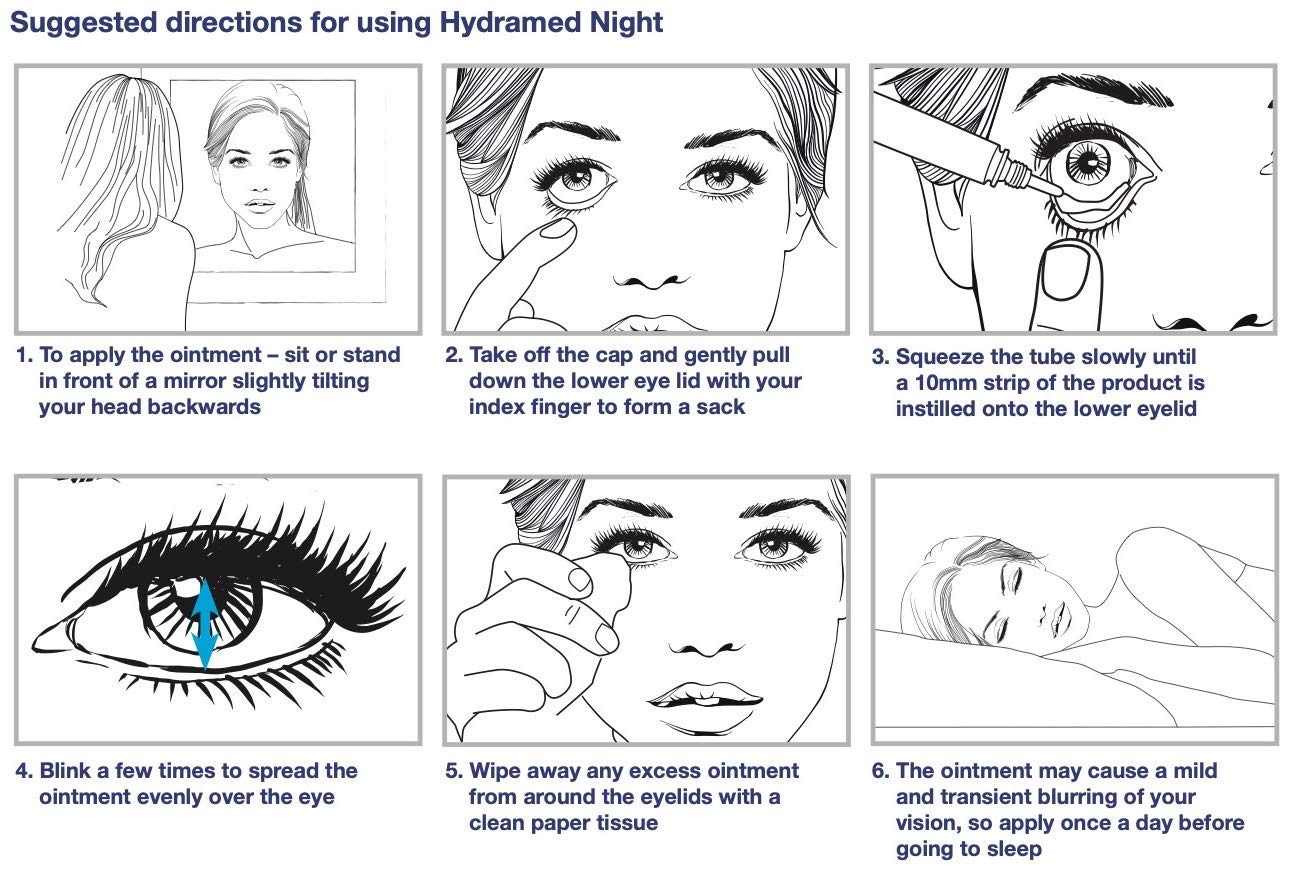 Suggested directions for using Hydramed Night

1. To apply the ointment – sit or stand in front of a mirror slightly tilting your head backwards

2. Take off the cap and gently pull down the lower eye lid with your index finger to form a sack

3. Squeeze the tube slowly until a 10mm strip of the product is instilled onto the lower eyelid

4. Blink a few times to spread the ointment evenly over the eye

5. Wipe away any excess ointment from around the eyelids with a clean paper tissue

6. The ointment may cause a mild and transient blurring of your vision, so apply once a day before going to sleep