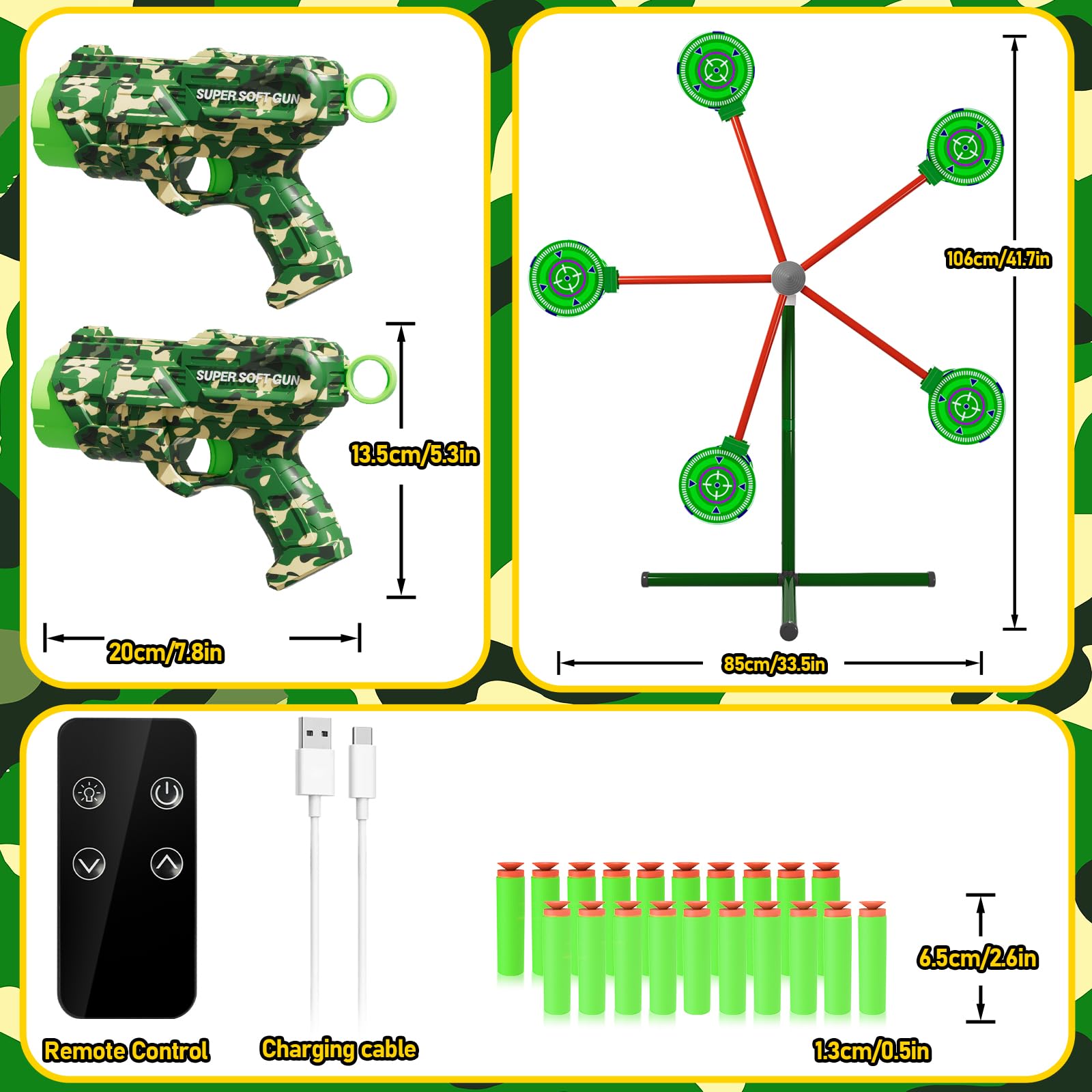 SUPER SOFT GUN

SUPER SOFT GUN

13.5cm/5.3in

20cm/7.8in

106cm/41.7in

85cm/33.5in

Remote Control

Charging cable

6.5cm/2.6in

1.3cm/0.5in