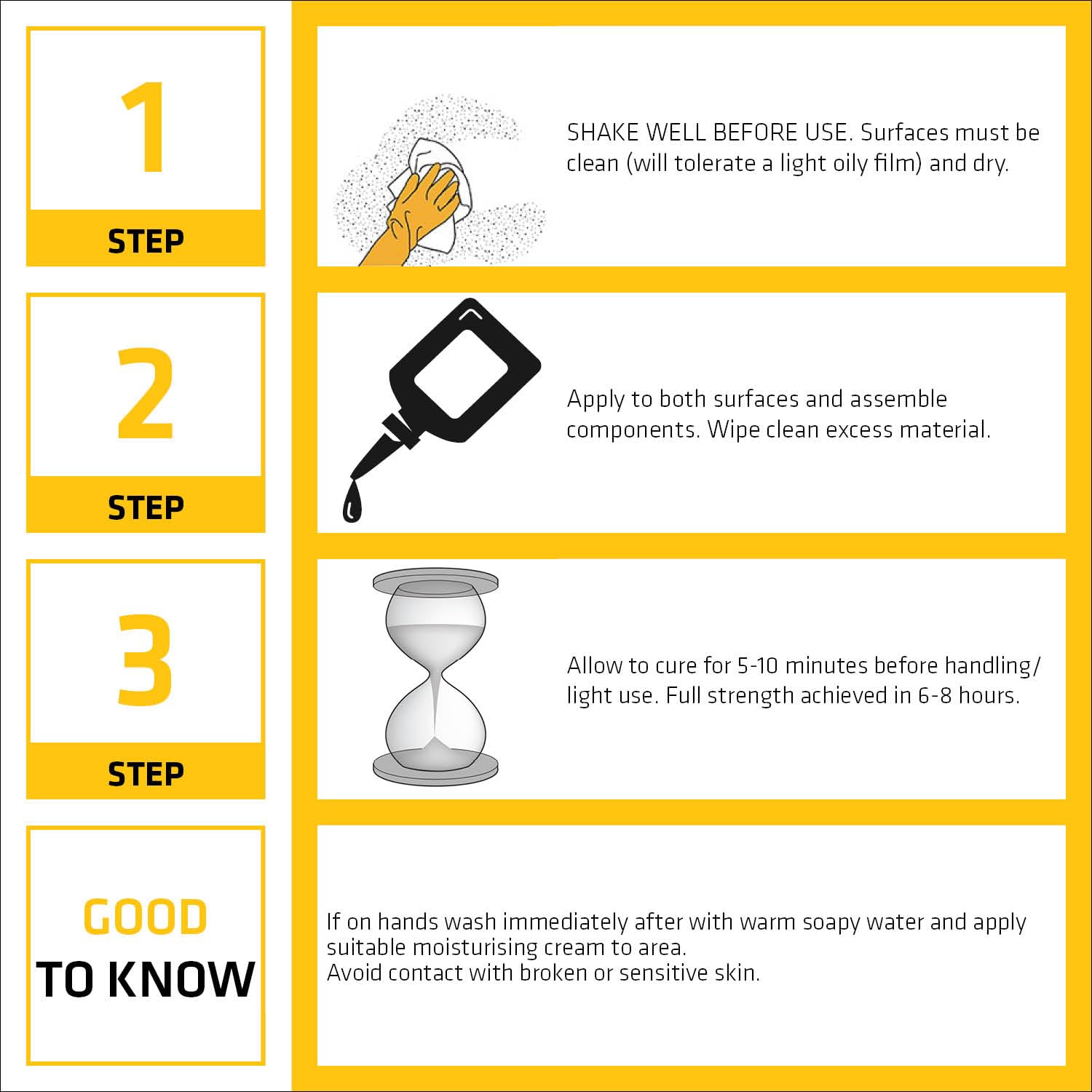 1
STEP

SHAKE WELL BEFORE USE. Surfaces must be clean (will tolerate a light oily film) and dry.

2
STEP

Apply to both surfaces and assemble components. Wipe clean excess material.

3
STEP

Allow to cure for 5-10 minutes before handling/ light use. Full strength achieved in 6-8 hours.

GOOD
TO KNOW

If on hands wash immediately after with warm soapy water and apply suitable moisturising cream to area.
Avoid contact with broken or sensitive skin.