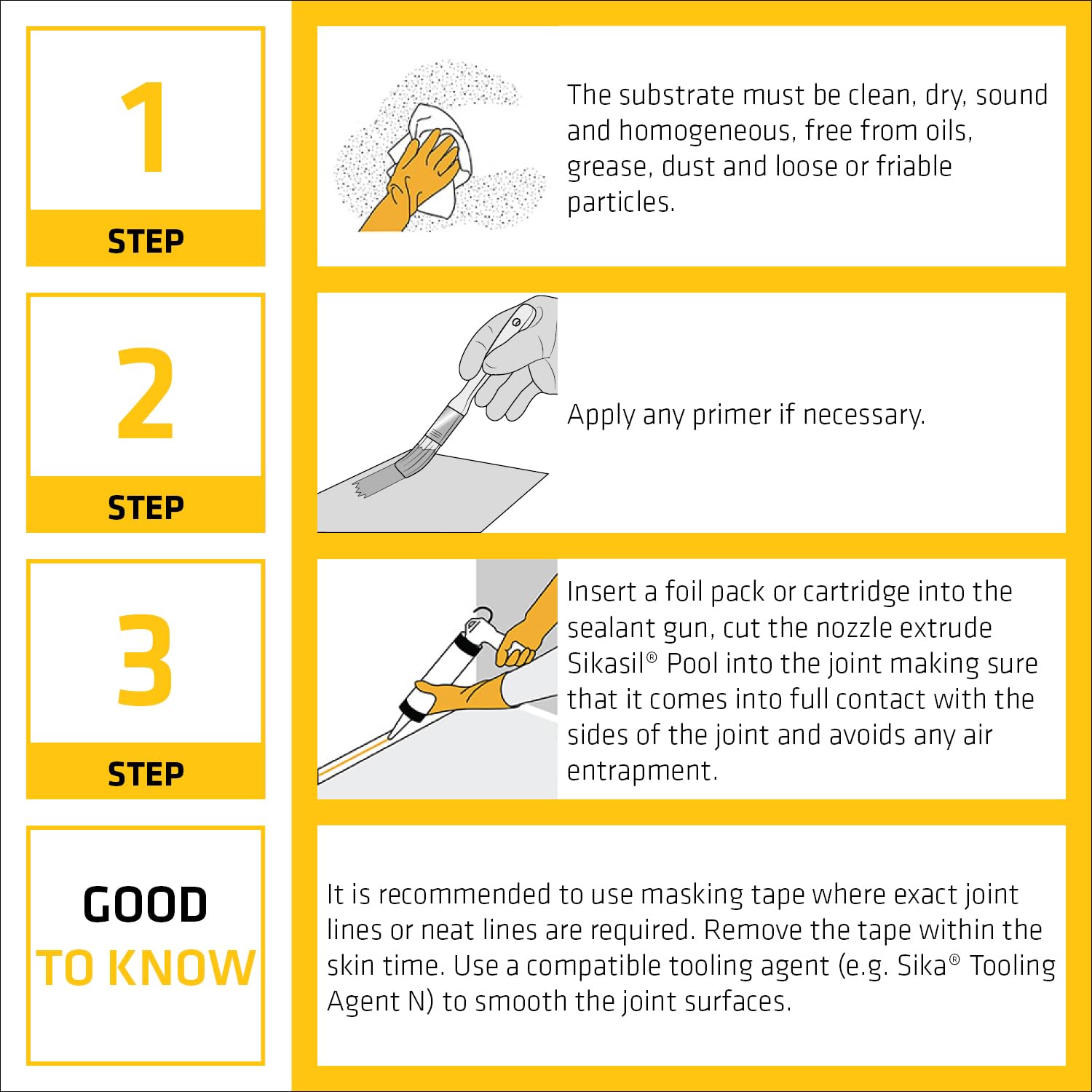 1
STEP

The substrate must be clean, dry, sound and homogeneous, free from oils, grease, dust and loose or friable particles.

2
STEP

Apply any primer if necessary.

3
STEP

Insert a foil pack or cartridge into the sealant gun, cut the nozzle extrude Sikasil® Pool into the joint making sure that it comes into full contact with the sides of the joint and avoids any air entrapment.

GOOD
TO KNOW

It is recommended to use masking tape where exact joint lines or neat lines are required. Remove the tape within the skin time. Use a compatible tooling agent (e.g. Sika® Tooling Agent N) to smooth the joint surfaces.