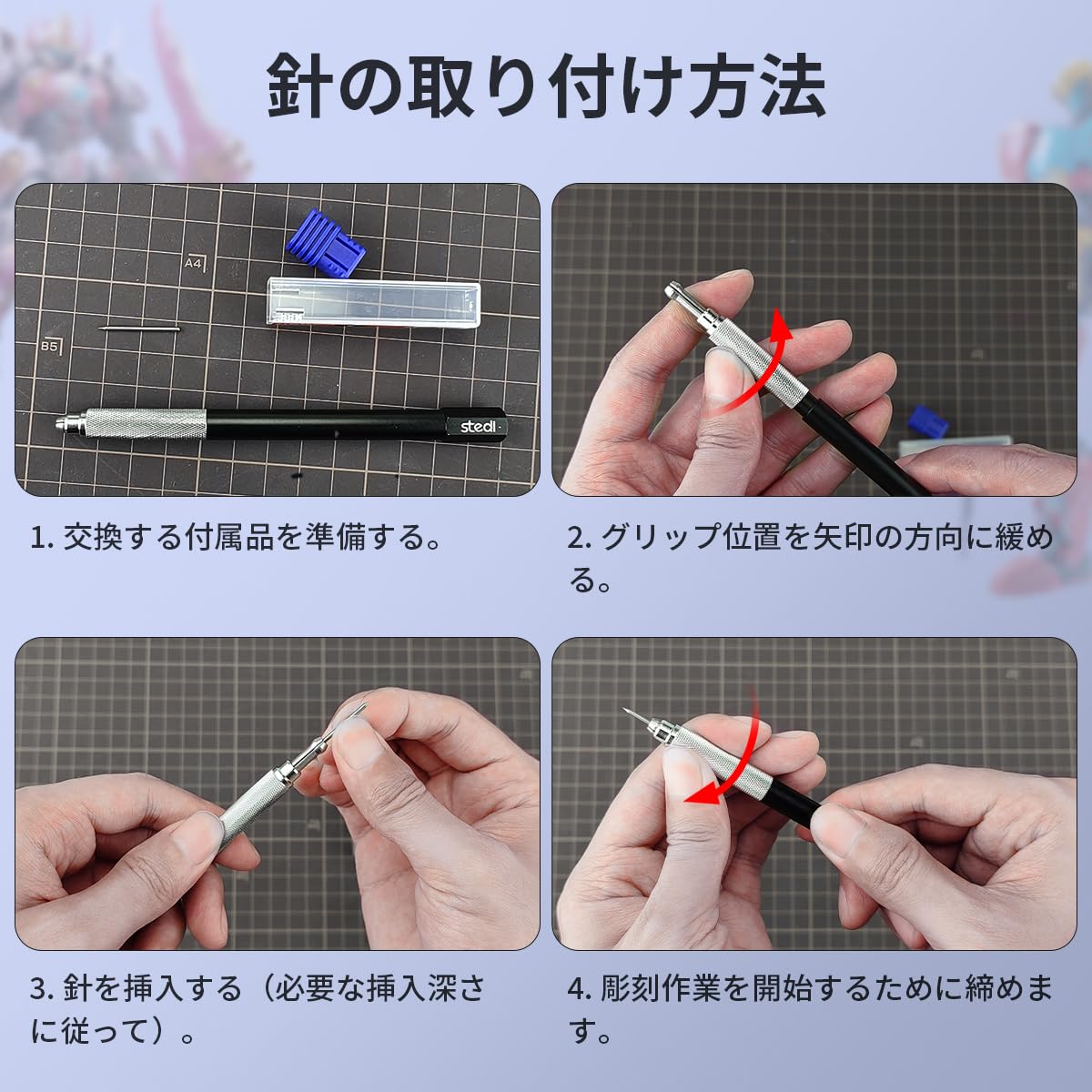 針の取り付け方法

A4

B5

stedi

1. 交換する付属品を準備する。

2. グリップ位置を矢印の方向に緩める。

3. 針を挿入する（必要な挿入深さに従って）。

4. 彫刻作業を開始するために締めます。