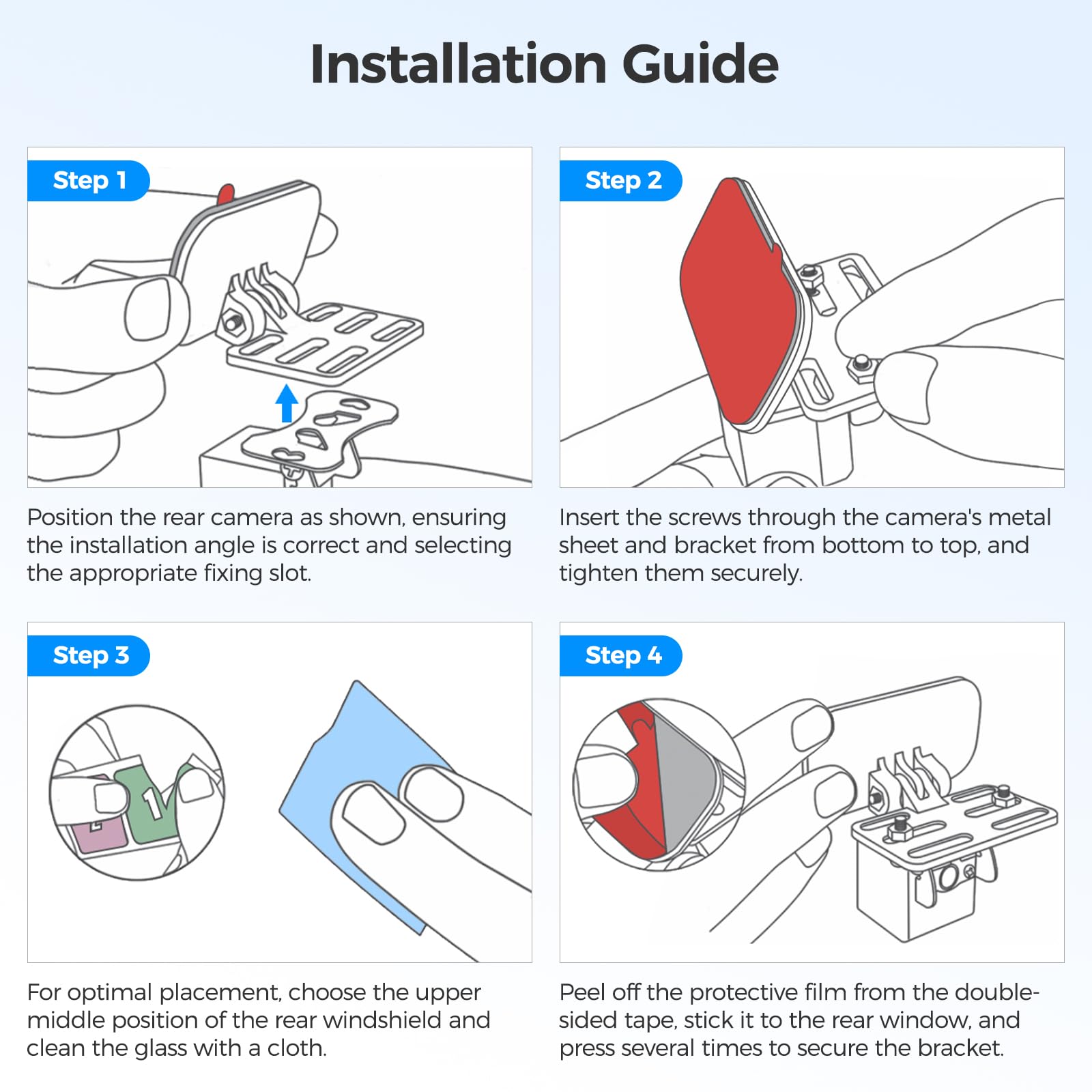 Installation Guide

Step 1

Position the rear camera as shown, ensuring the installation angle is correct and selecting the appropriate fixing slot.

Step 2

Insert the screws through the camera's metal sheet and bracket from bottom to top, and tighten them securely.

Step 3

1

For optimal placement, choose the upper middle position of the rear windshield and clean the glass with a cloth.

Step 4

Peel off the protective film from the double-sided tape, stick it to the rear window, and press several times to secure the bracket.