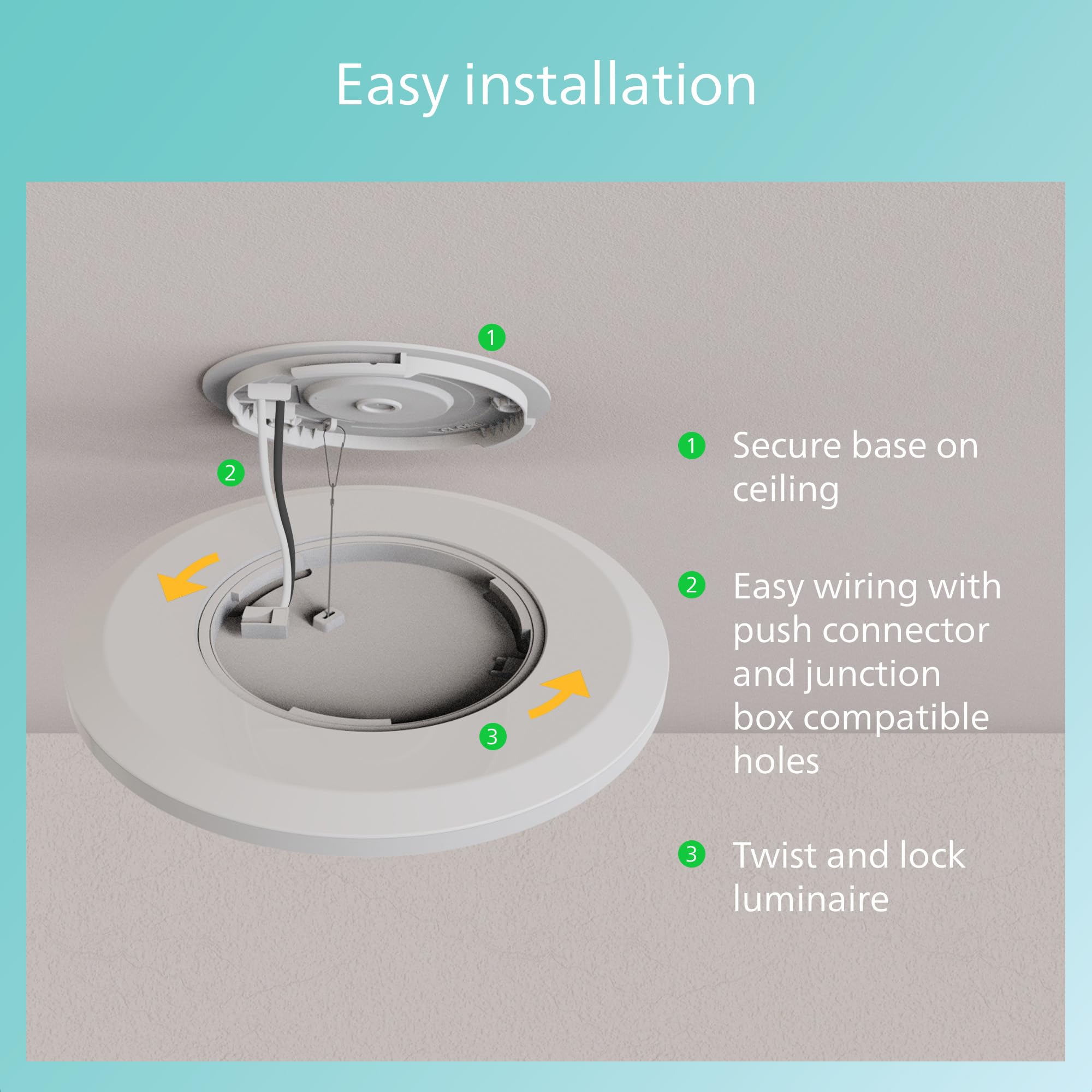 Easy installation

1

2

3

1 Secure base on ceiling

2 Easy wiring with push connector and junction box compatible holes

3 Twist and lock luminaire