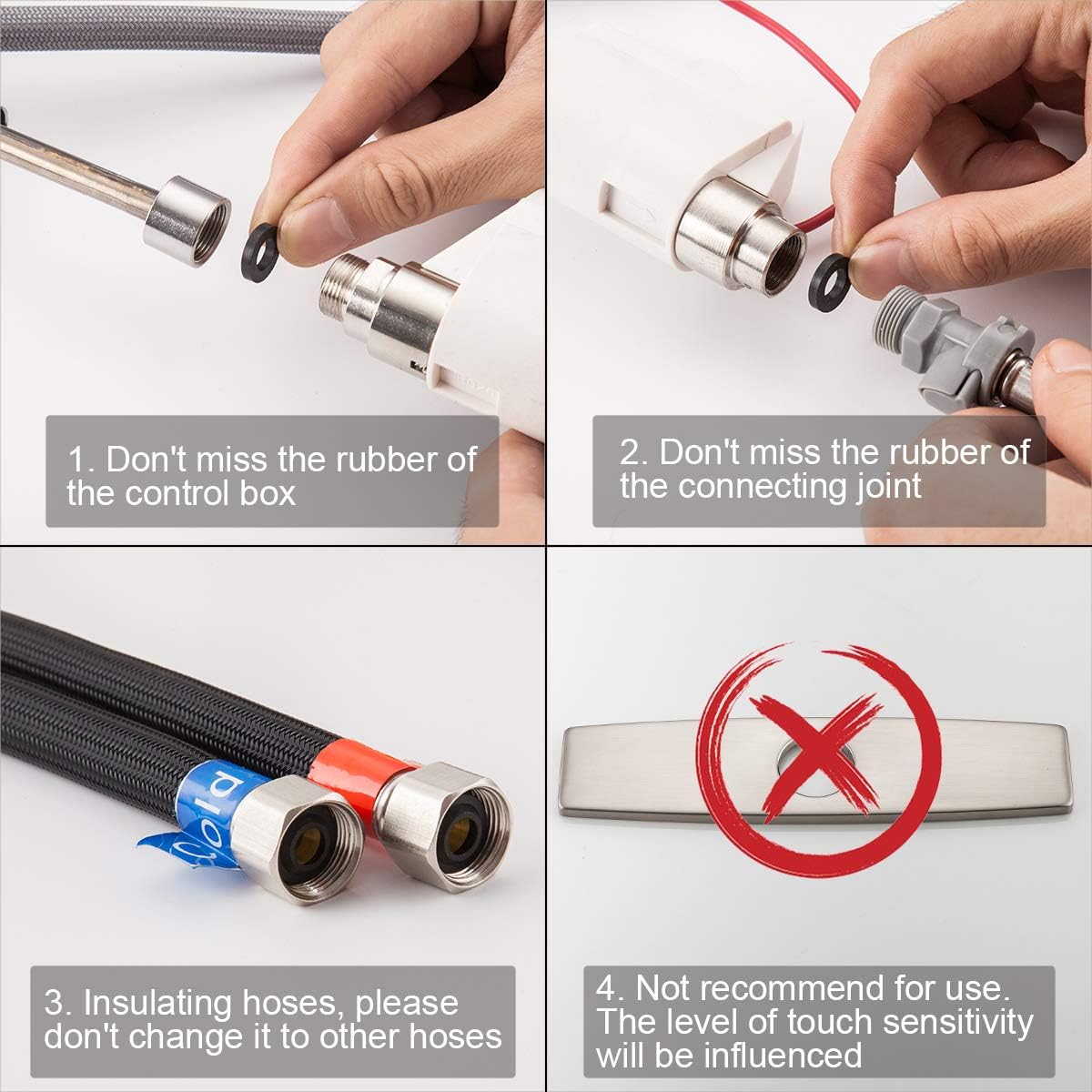 1. Don't miss the rubber of the control box

2. Don't miss the rubber of the connecting joint

Cold

3. Insulating hoses, please don't change it to other hoses

4. Not recommend for use. The level of touch sensitivity will be influenced