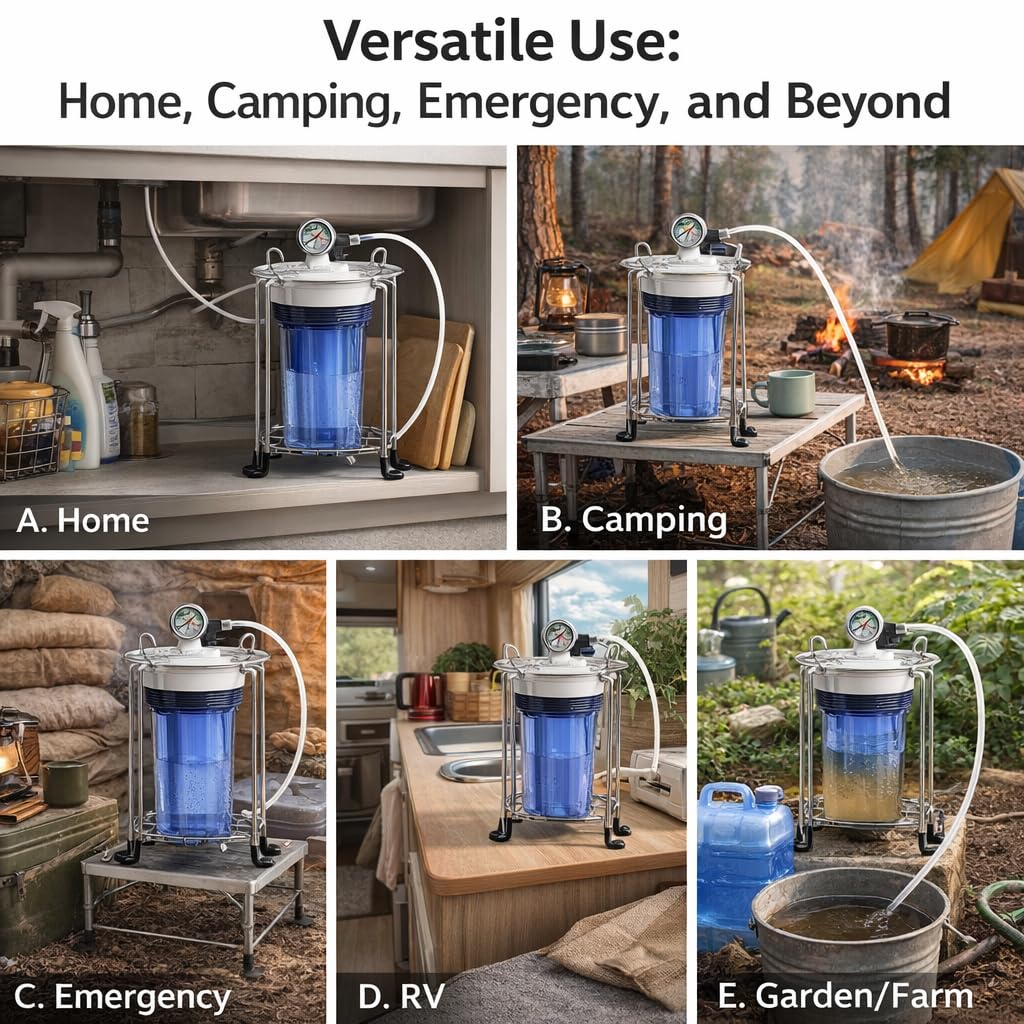 Versatile Use:
Home, Camping, Emergency, and Beyond

A. Home

B. Camping

C. Emergency

D. RV

E. Garden/Farm