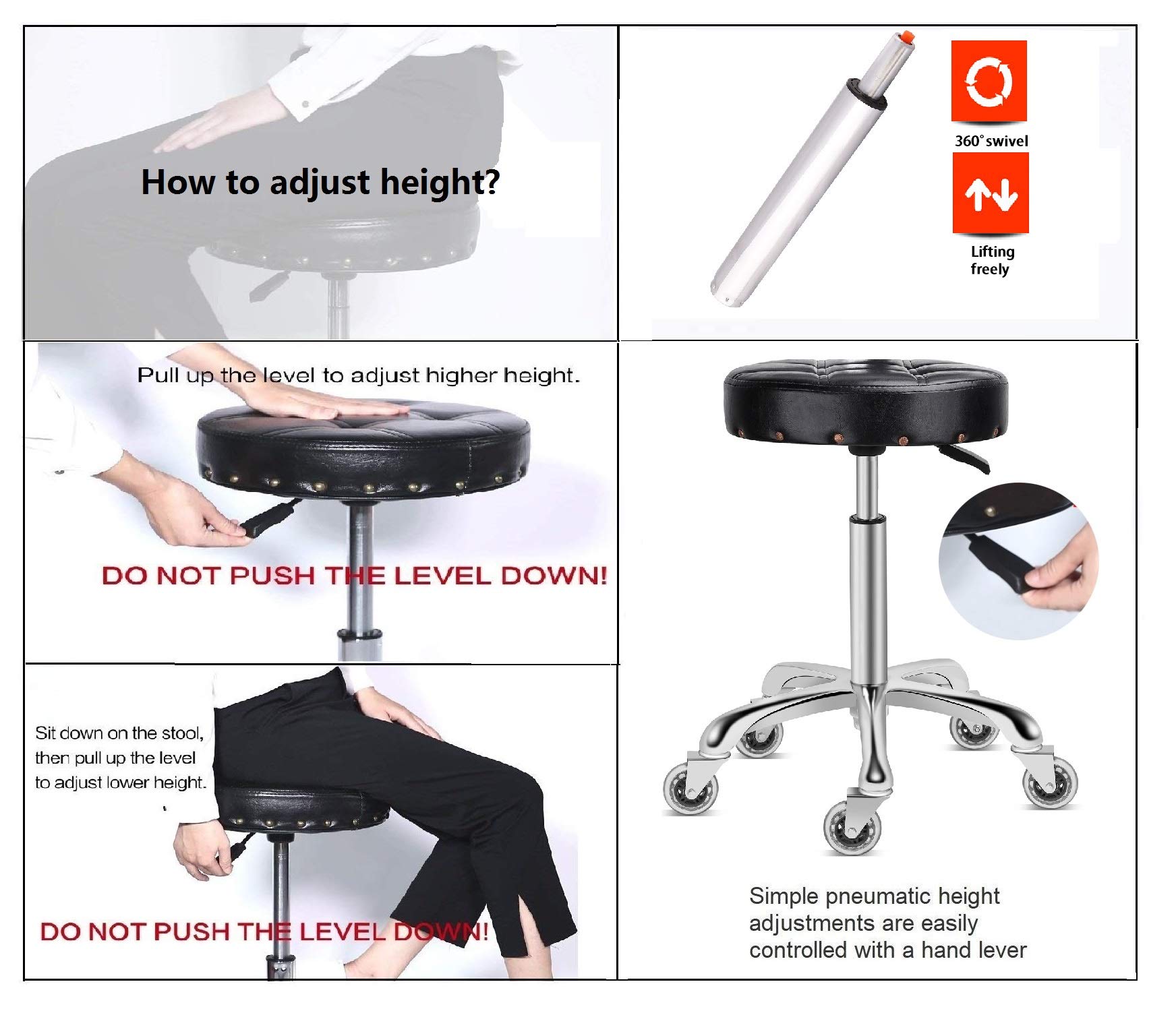 How to adjust height?

360° swivel

Lifting freely

Pull up the level to adjust higher height.

DO NOT PUSH THE LEVEL DOWN!

Sit down on the stool, then pull up the level to adjust lower height.

DO NOT PUSH THE LEVEL DOWN!

Simple pneumatic height adjustments are easily controlled with a hand lever