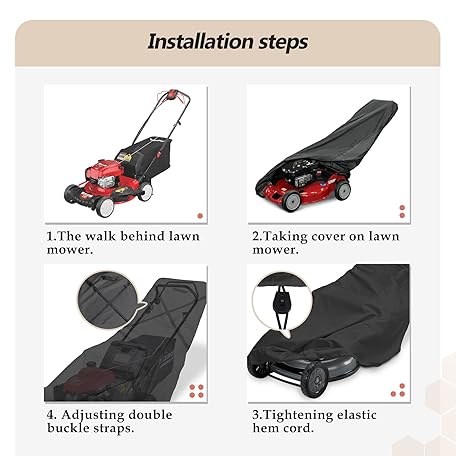 Installation steps

1.The walk behind lawn mower.

2.Taking cover on lawn mower.

4. Adjusting double buckle straps.

3.Tightening elastic hem cord.