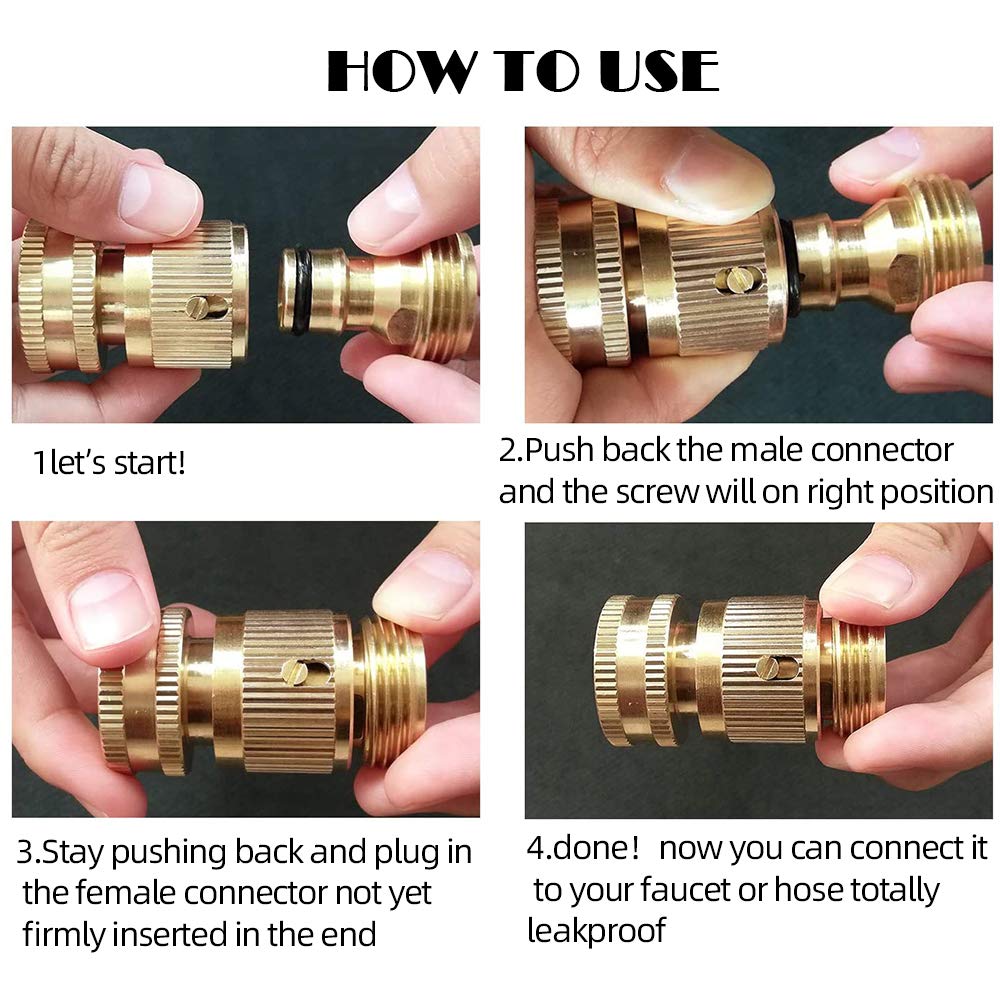 HOW TO USE

1let's start!

2.Push back the male connector and the screw will on right position

3.Stay pushing back and plug in the female connector not yet firmly inserted in the end

4.done! now you can connect it to your faucet or hose totally leakproof