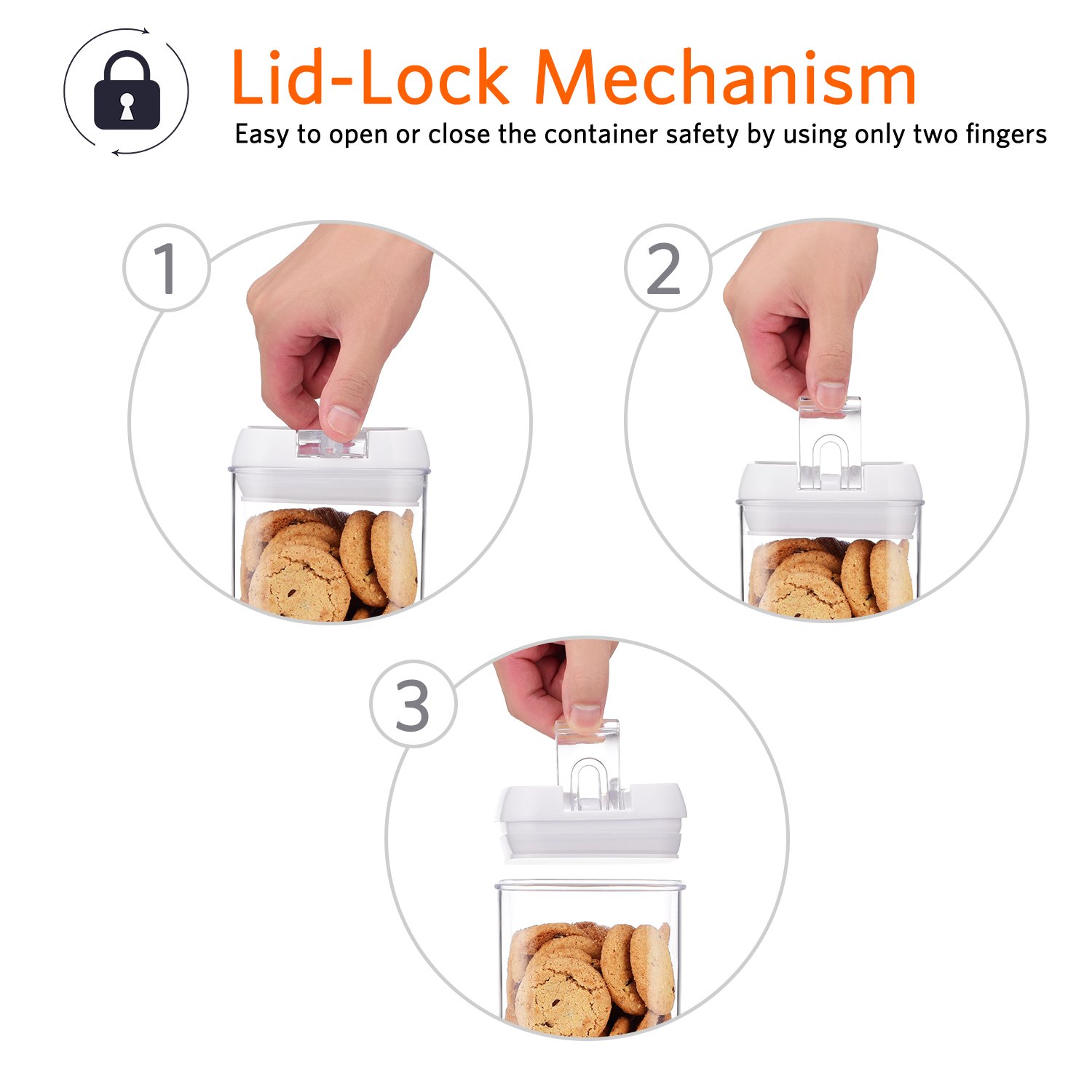 Lid-Lock Mechanism

Easy to open or close the container safety by using only two fingers

1

2

3