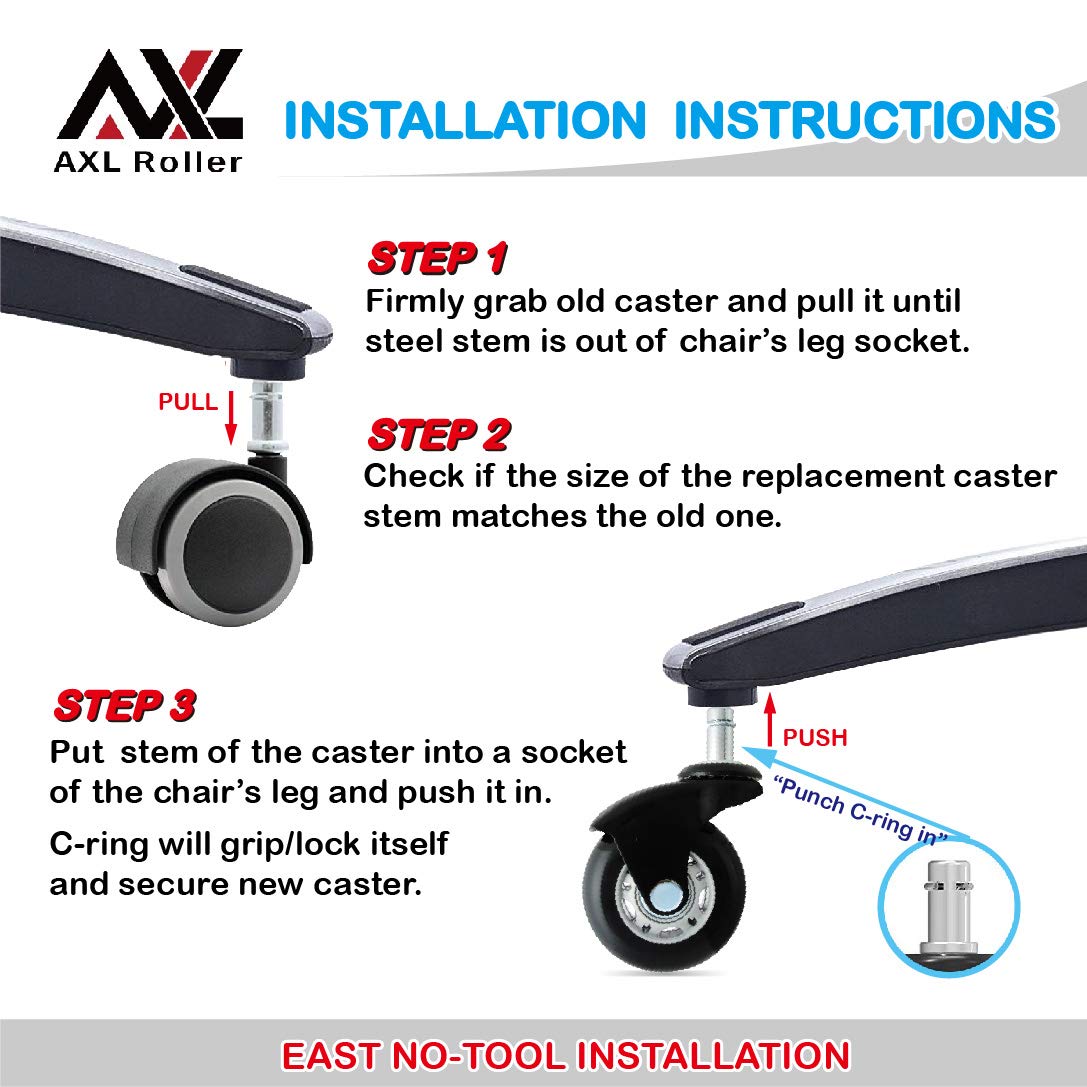 AXL
AXL Roller

INSTALLATION INSTRUCTIONS

STEP 1
Firmly grab old caster and pull it until steel stem is out of chair's leg socket.

PULL

STEP 2
Check if the size of the replacement caster stem matches the old one.

STEP 3
Put stem of the caster into a socket of the chair's leg and push it in.

C-ring will grip/lock itself and secure new caster.

PUSH

"Punch C-ring in"

EAST NO-TOOL INSTALLATION