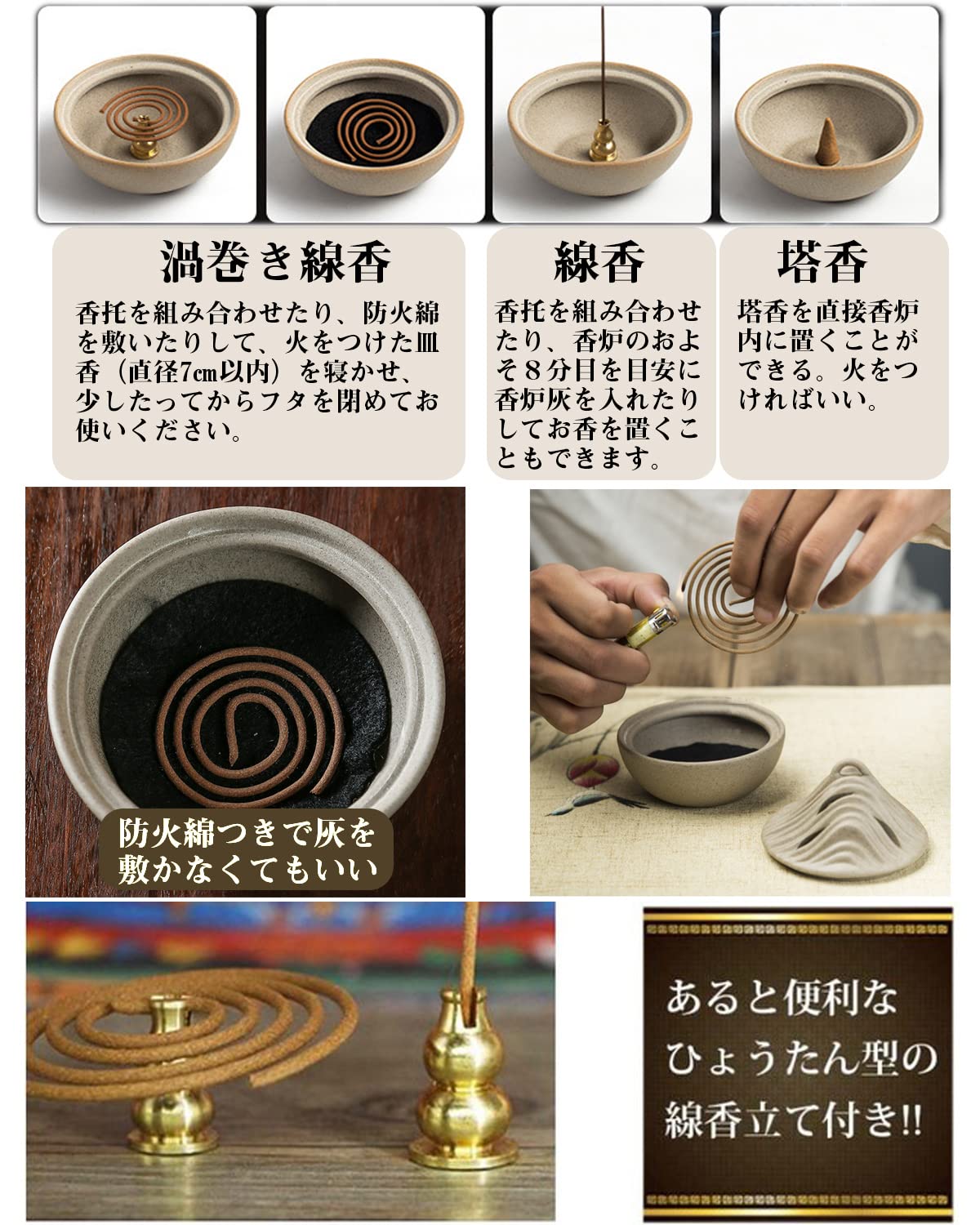 渦巻き線香

香托を組み合わせたり、防火綿を敷いたりして、火をつけた皿香（直径7cm以内）を寝かせ、少したってからフタを閉めてお使いください。

線香

香托を組み合わせたり、香炉のおよそ８分目を目安に香炉灰を入れたりしてお香を置くこともできます。

塔香

塔香を直接香炉内に置くことができる。火をつければいい。

防火綿つきで灰を敷かなくてもいい

あると便利なひょうたん型の線香立て付き!!