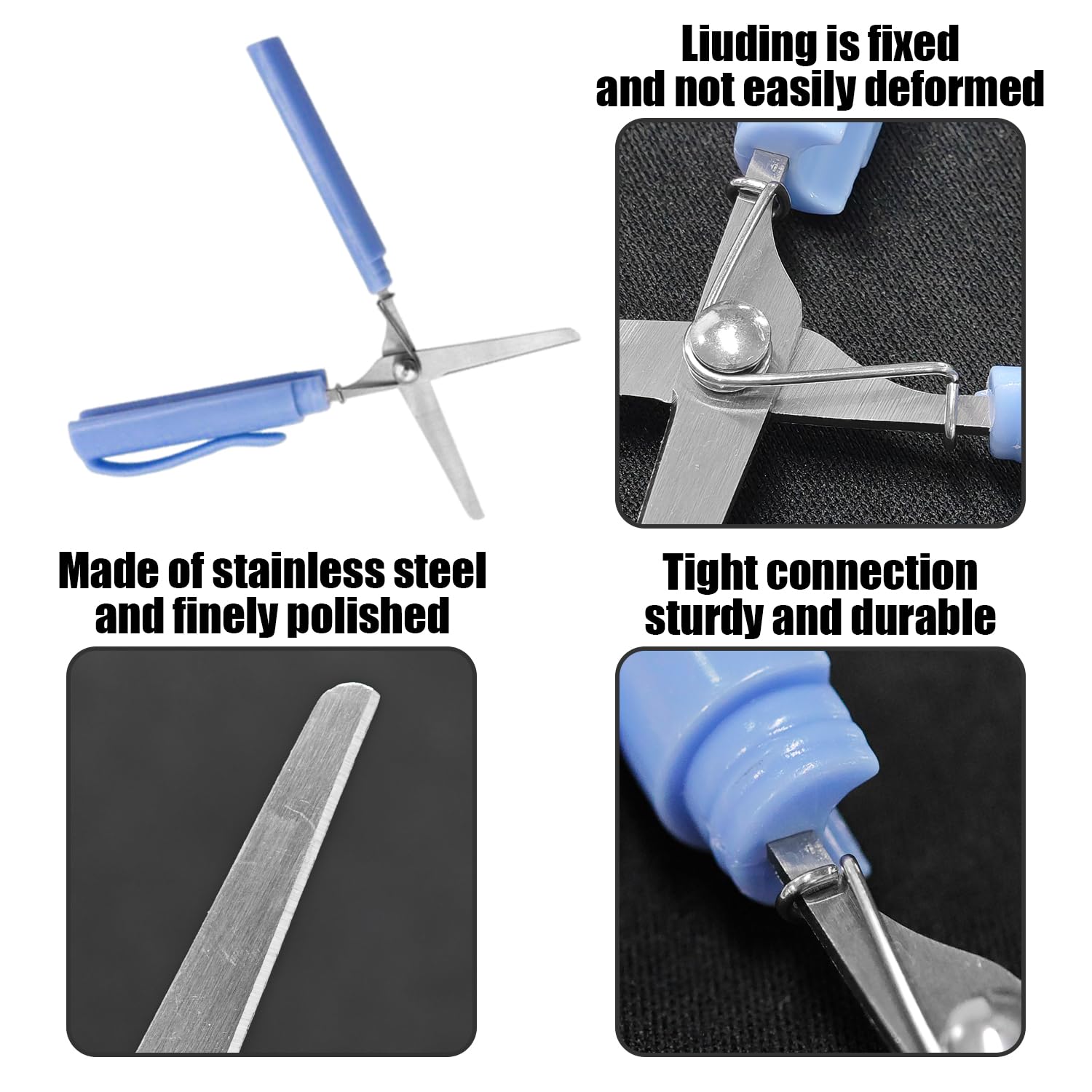 Liuding is fixed and not easily deformed

Made of stainless steel and finely polished

Tight connection sturdy and durable