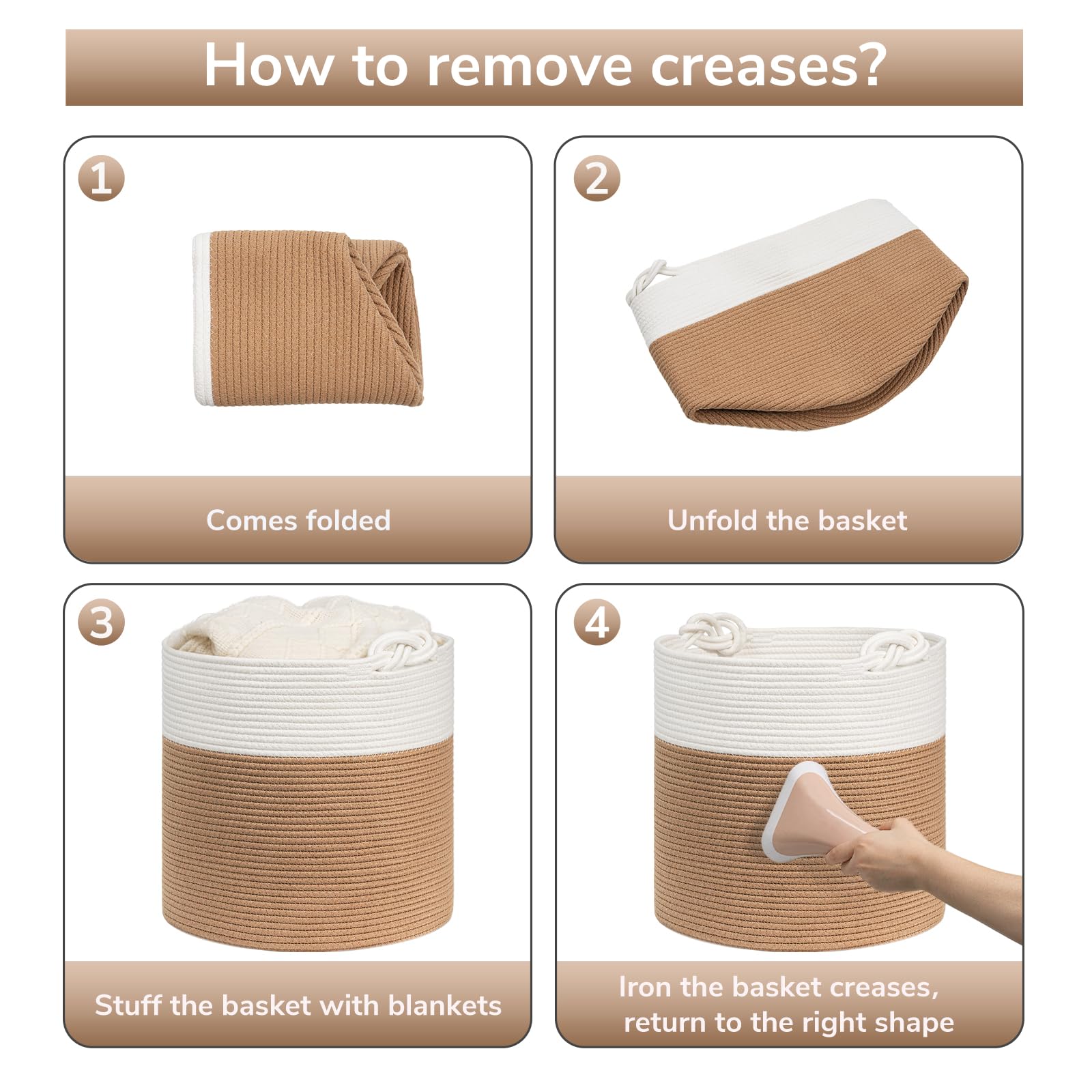 How to remove creases?

1

Comes folded

2

Unfold the basket

3

Stuff the basket with blankets

4

Iron the basket creases, return to the right shape