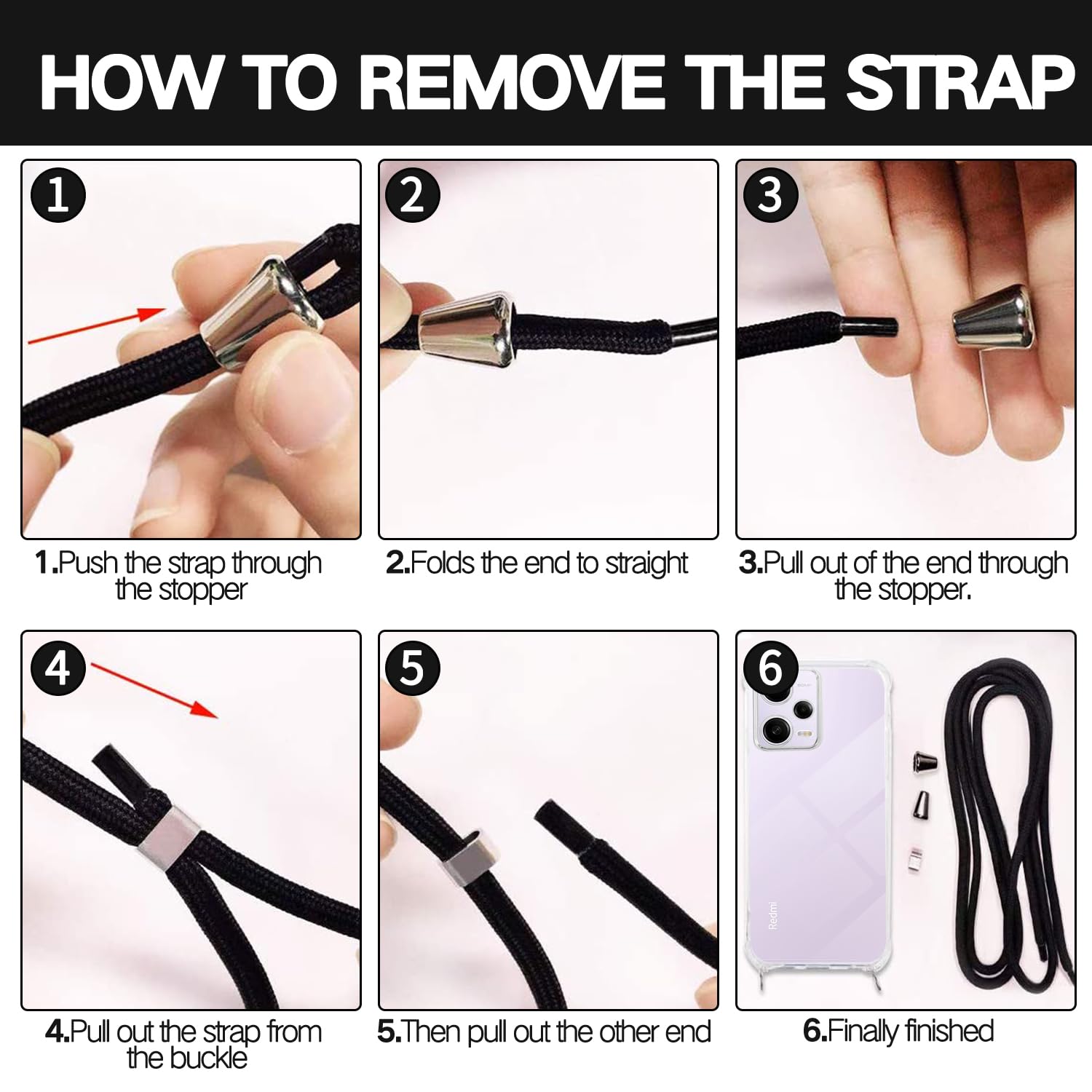 HOW TO REMOVE THE STRAP

1

1.Push the strap through the stopper

2

2.Folds the end to straight

3

3.Pull out of the end through the stopper.

4

4.Pull out the strap from the buckle

5

5.Then pull out the other end

6

Redmi

6.Finally finished