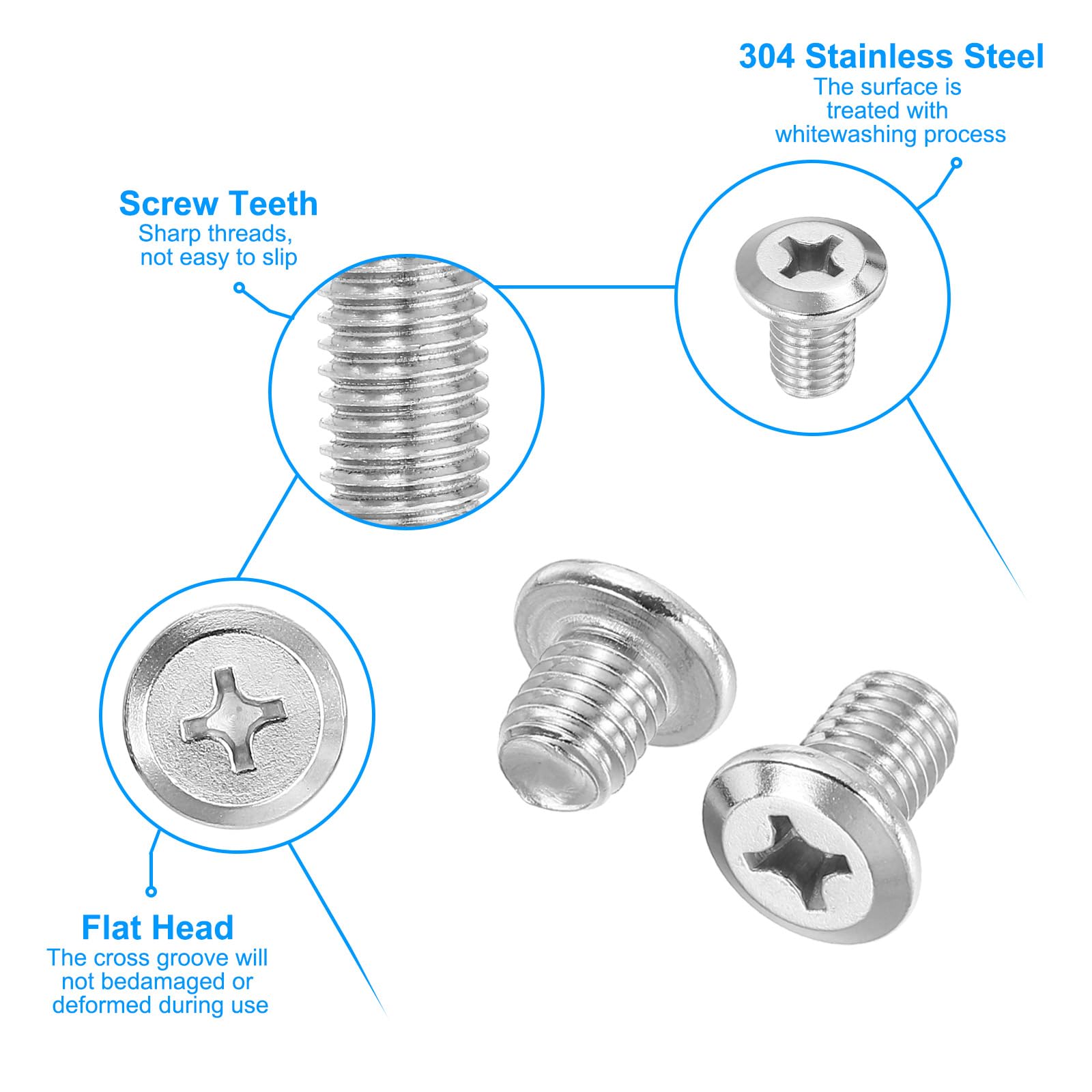 304 Stainless Steel
The surface is treated with whitewashing process

Screw Teeth
Sharp threads, not easy to slip

Flat Head
The cross groove will not bedamaged or deformed during use