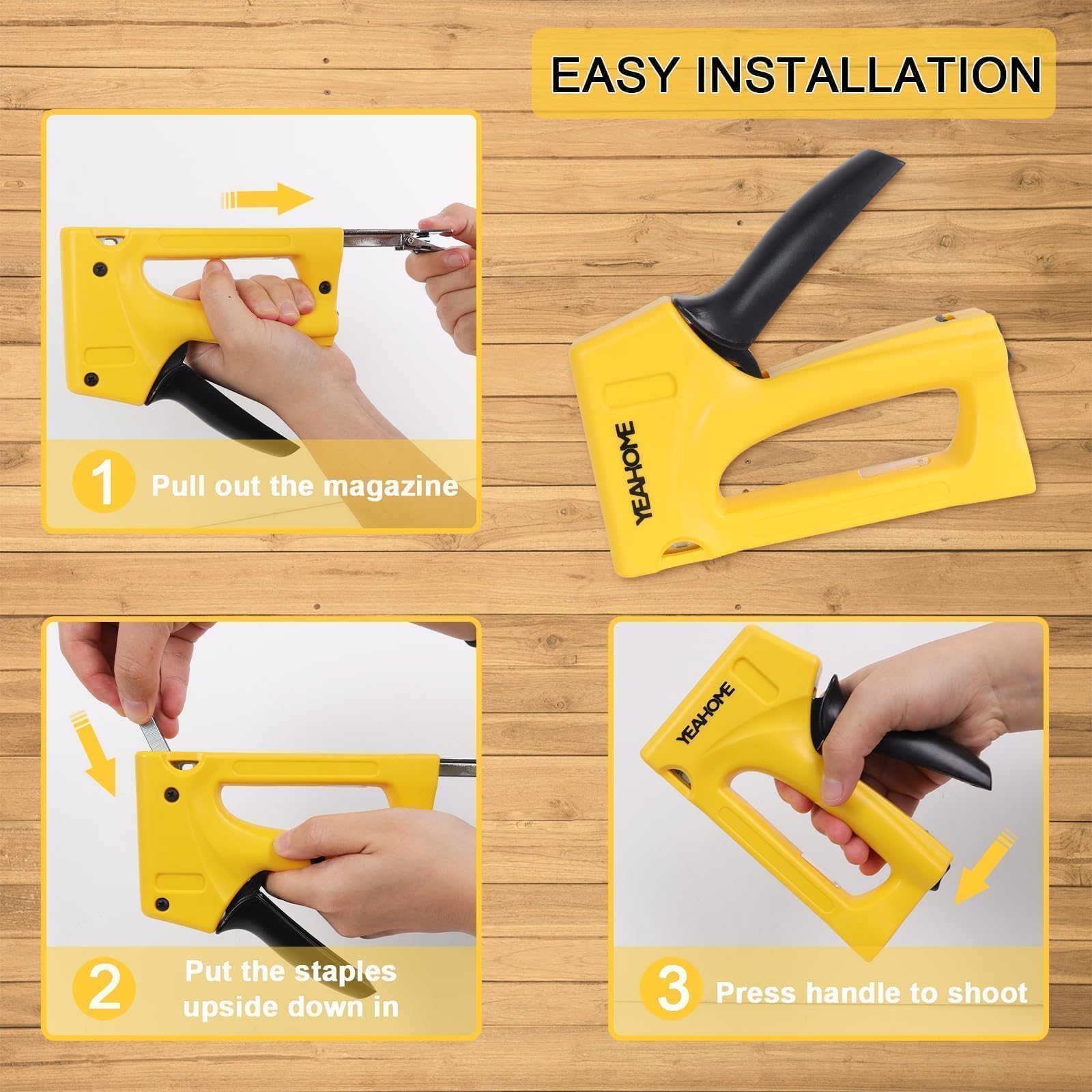 EASY INSTALLATION

1 Pull out the magazine

YEAHOME

2 Put the staples upside down in

YEAHOME

3 Press handle to shoot