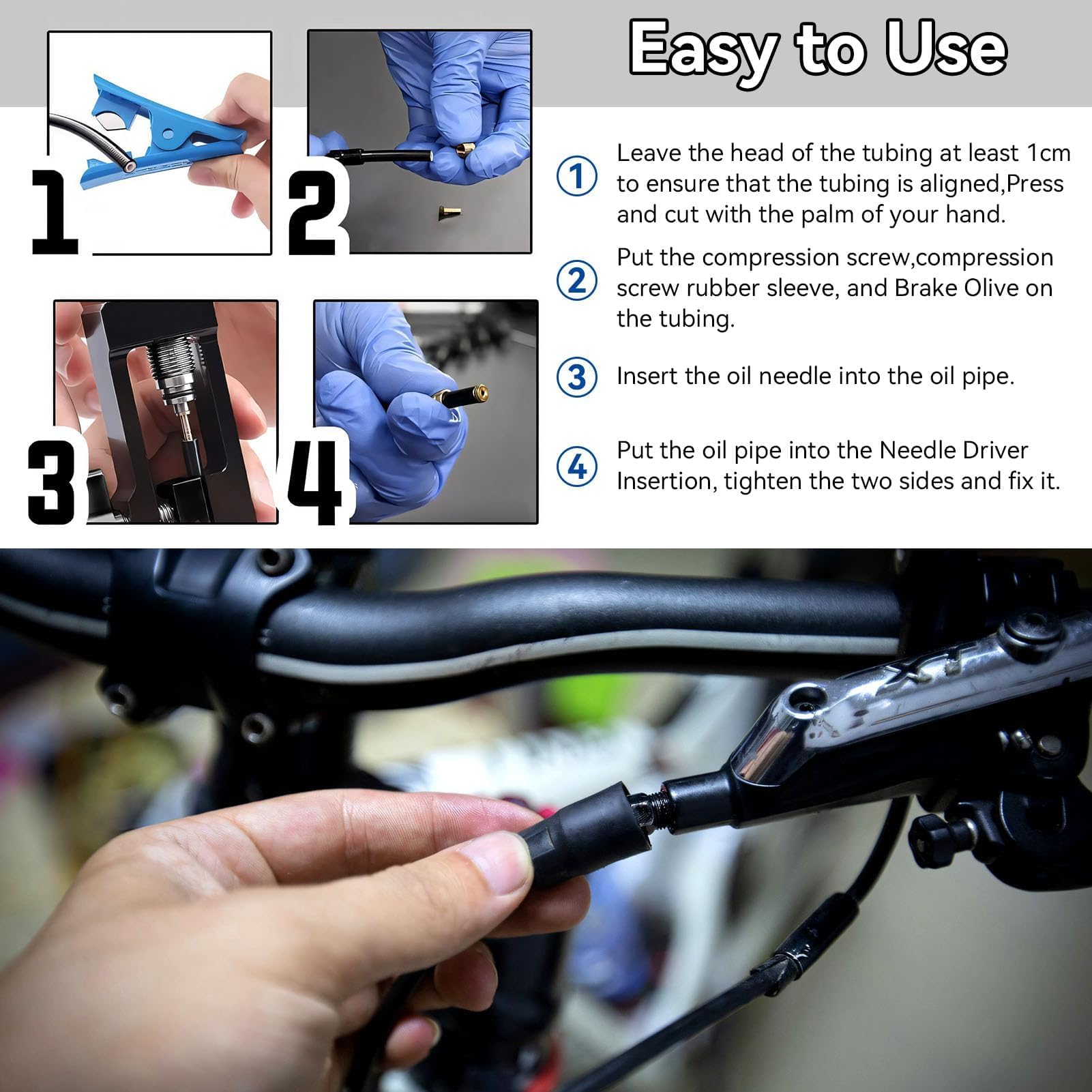 1

2

3

4

Easy to Use

① Leave the head of the tubing at least 1cm to ensure that the tubing is aligned,Press and cut with the palm of your hand.

② Put the compression screw,compression screw rubber sleeve, and Brake Olive on the tubing.

③ Insert the oil needle into the oil pipe.

④ Put the oil pipe into the Needle Driver Insertion, tighten the two sides and fix it.

XT