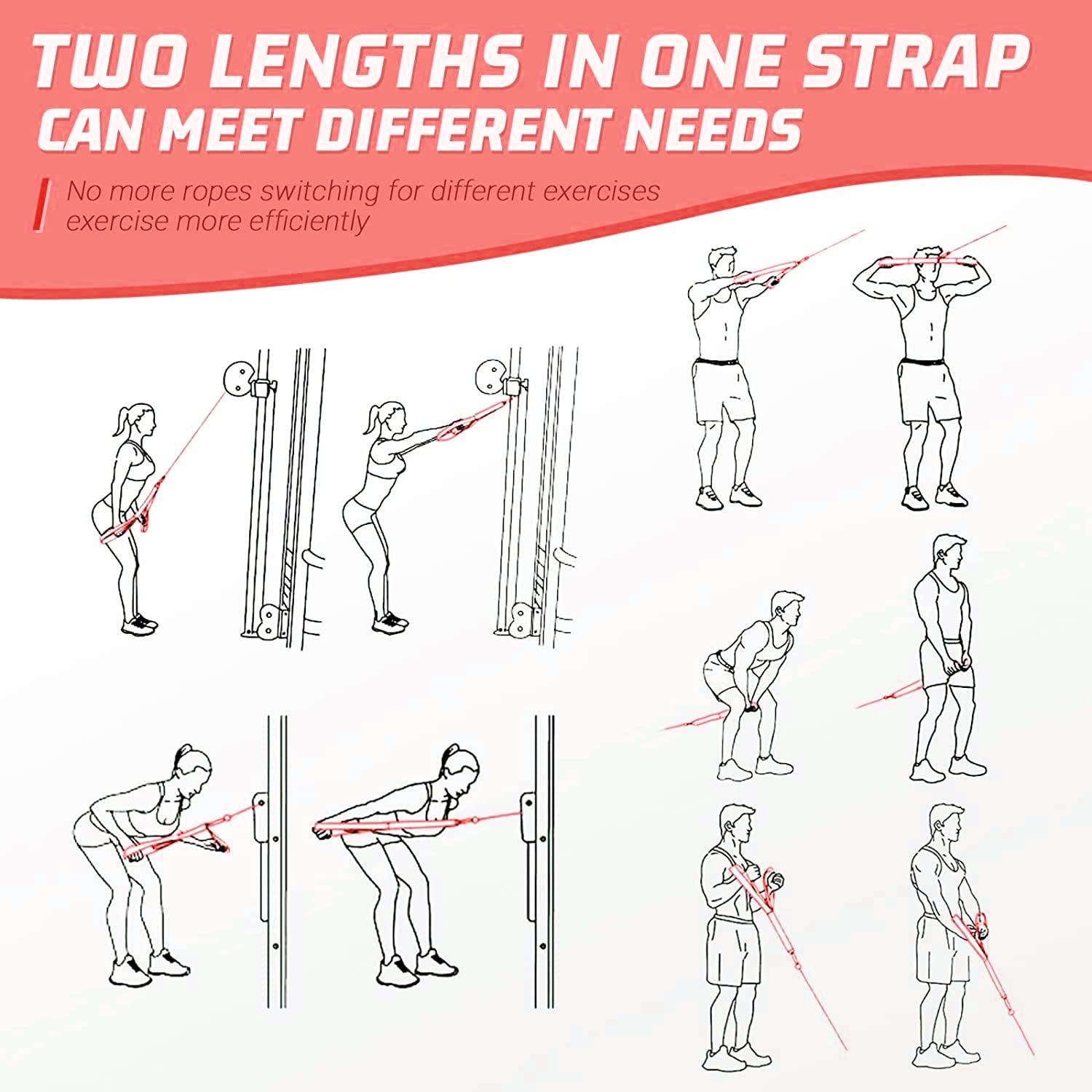 TWO LENGTHS IN ONE STRAP CAN MEET DIFFERENT NEEDS

No more ropes switching for different exercises exercise more efficiently