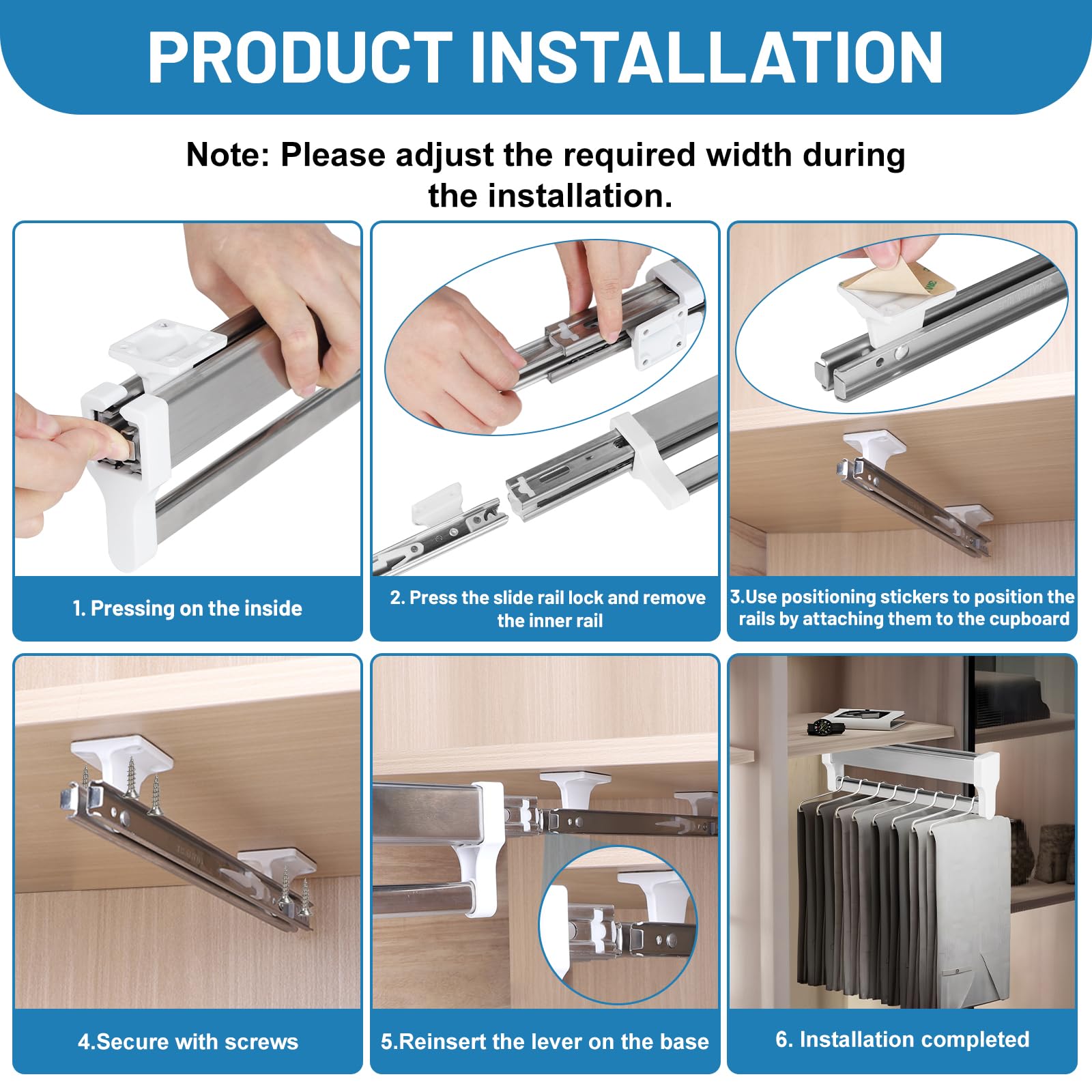 PRODUCT INSTALLATION

Note: Please adjust the required width during the installation.

1. Pressing on the inside

2. Press the slide rail lock and remove the inner rail

3.Use positioning stickers to position the rails by attaching them to the cupboard

4.Secure with screws

5.Reinsert the lever on the base

6. Installation completed