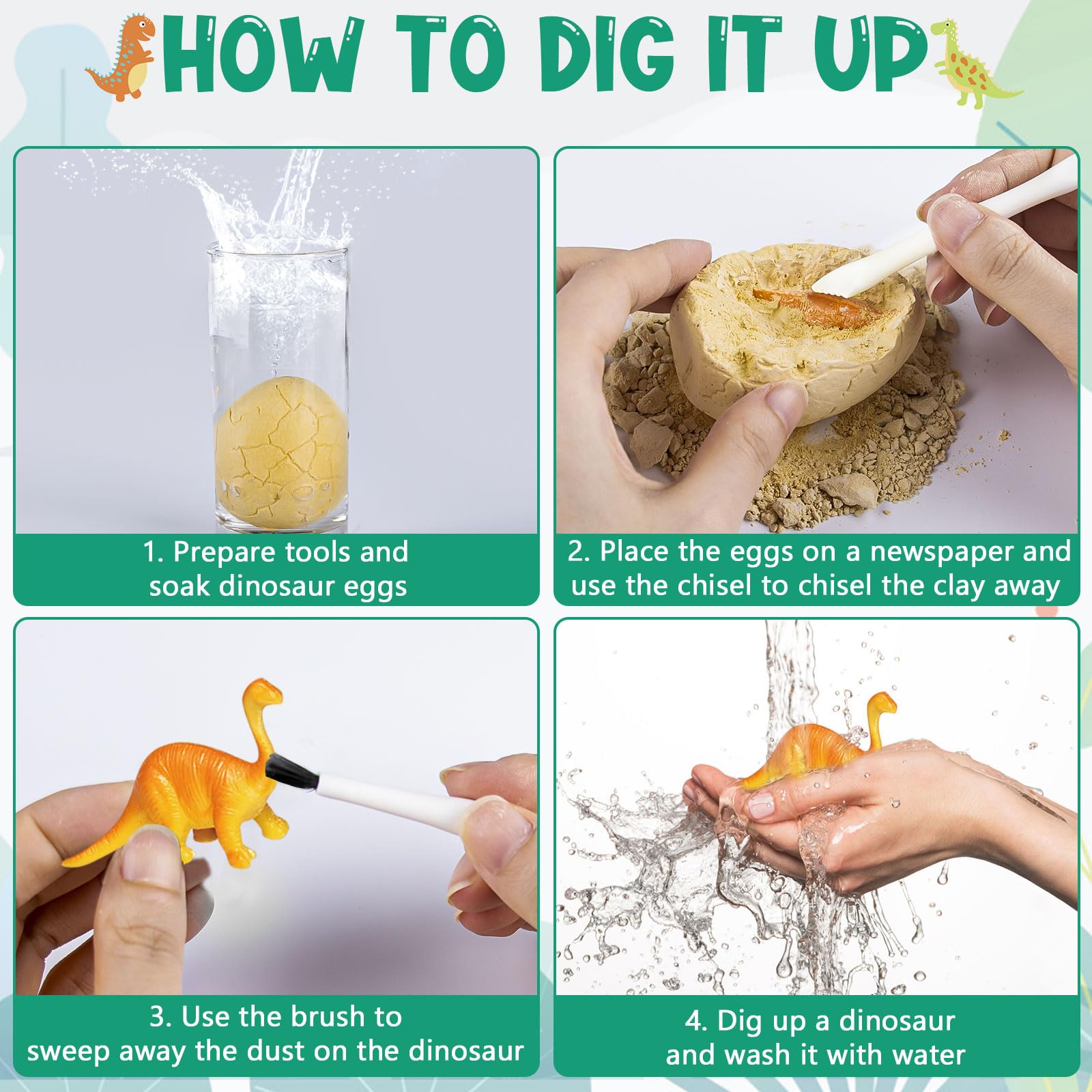 HOW TO DIG IT UP

1. Prepare tools and soak dinosaur eggs

2. Place the eggs on a newspaper and use the chisel to chisel the clay away

3. Use the brush to sweep away the dust on the dinosaur

4. Dig up a dinosaur and wash it with water