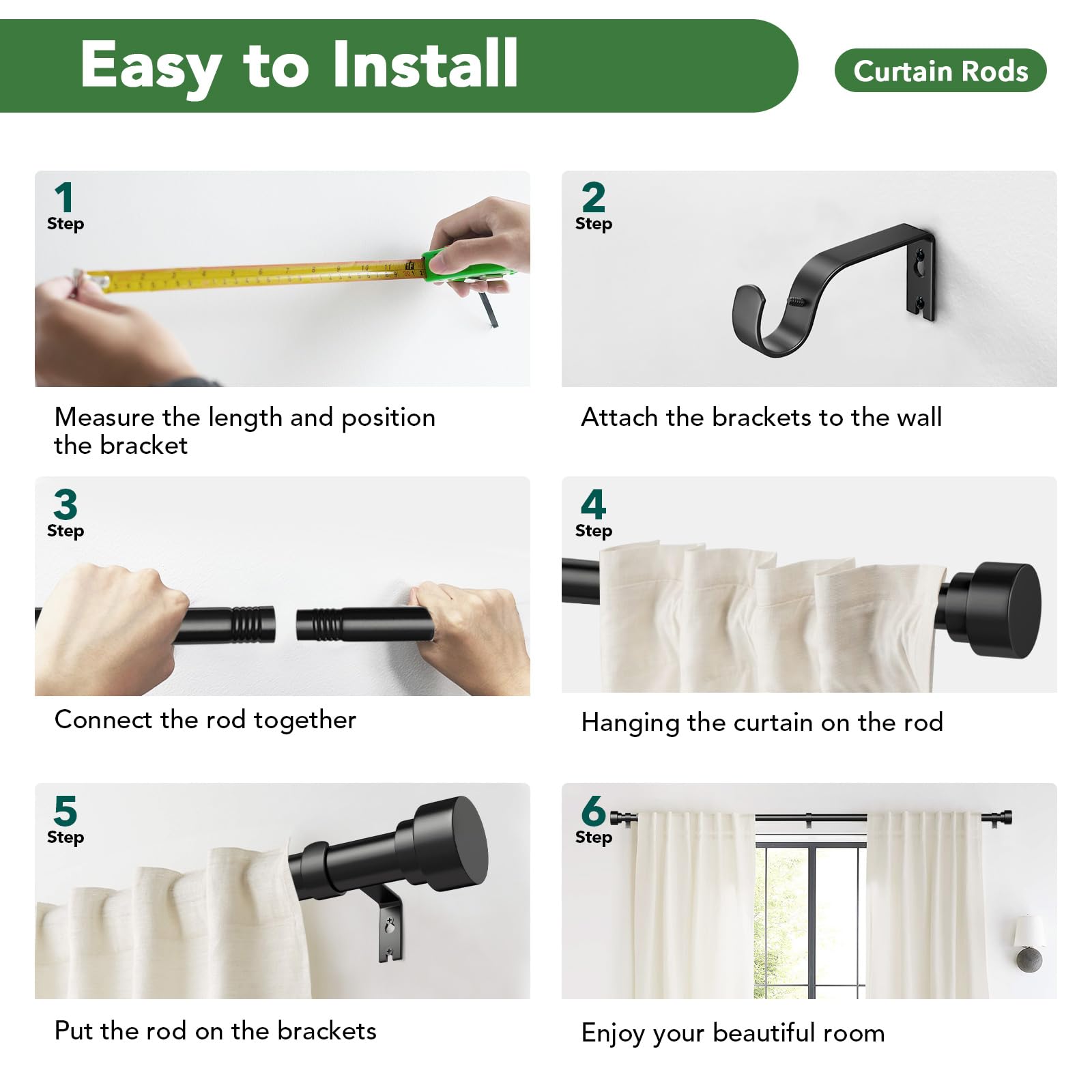 Easy to Install

Curtain Rods

1
Step

Measure the length and position the bracket

2
Step

Attach the brackets to the wall

3
Step

Connect the rod together

4
Step

Hanging the curtain on the rod

5
Step

Put the rod on the brackets

6
Step

Enjoy your beautiful room