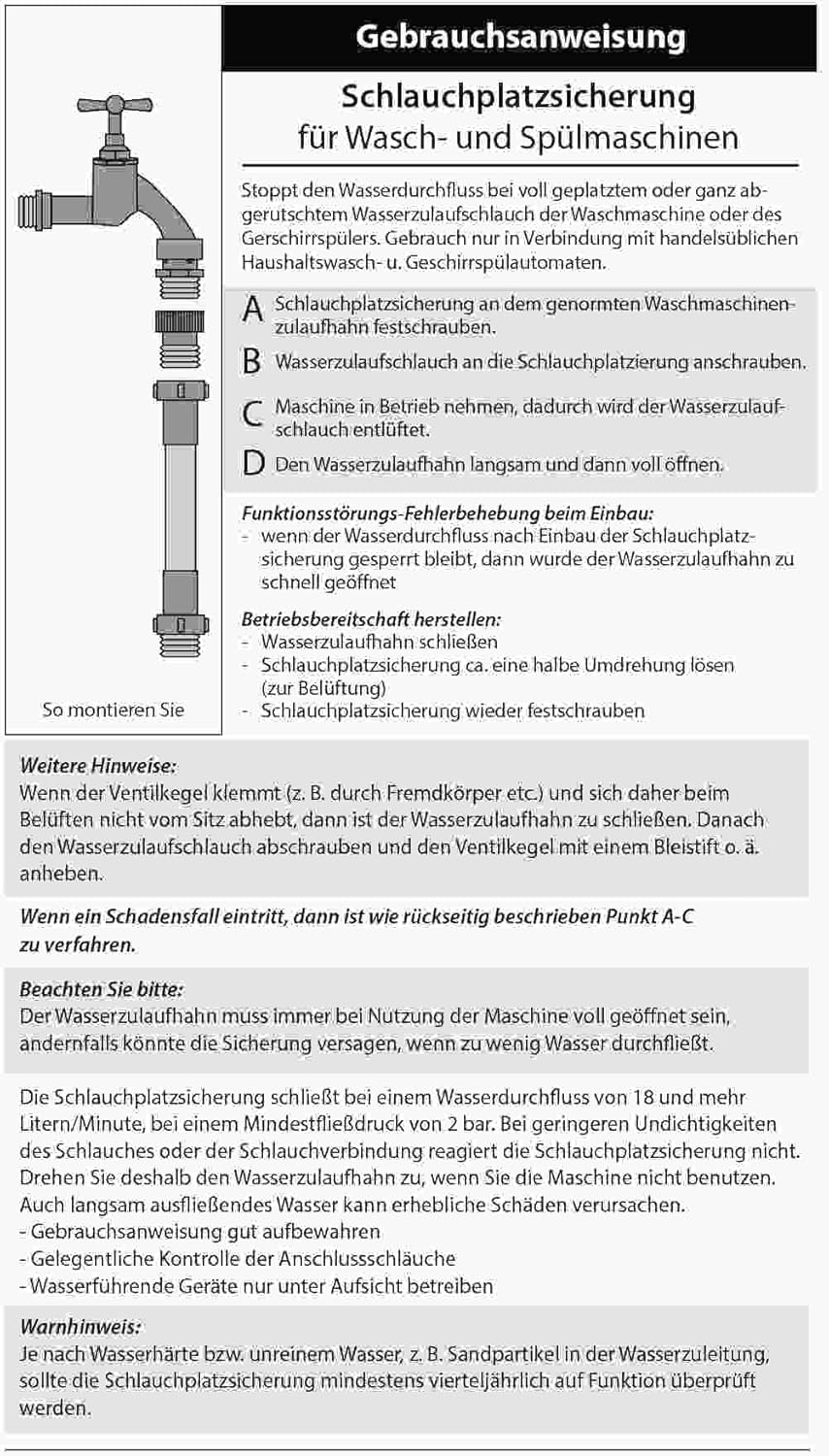 Gebrauchsanweisung

Schlauchplatzsicherung
für Wasch- und Spülmaschinen

Stoppt den Wasserdurchfluss bei voll geplatztem oder ganz abgerutschtem Wasserzulaufschlauch der Waschmaschine oder des Gerschirrspülers. Gebrauch nur in Verbindung mit handelsüblichen Haushaltswasch- u. Geschirrspülautomaten.

A Schlauchplatzsicherung an dem genormten Waschmaschinenzulaufhahn festschrauben.

B Wasserzulaufschlauch an die Schlauchplatzierung anschrauben.

C Maschine in Betrieb nehmen, dadurch wird der Wasserzulaufschlauch entlüftet.

D Den Wasserzulaufhahn langsam und dann voll öffnen.

Funktionsstörungs-Fehlerbehebung beim Einbau:
- wenn der Wasserdurchfluss nach Einbau der Schlauchplatzsicherung gesperrt bleibt, dann wurde der Wasserzulaufhahn zu schnell geöffnet

Betriebsbereitschaft herstellen:
- Wasserzulaufhahn schließen
- Schlauchplatzsicherung ca. eine halbe Umdrehung lösen (zur Belüftung)
- Schlauchplatzsicherung wieder festschrauben

So montieren Sie

Weitere Hinweise:
Wenn der Ventilkegel klemmt (z. B. durch Fremdkörper etc.) und sich daher beim Belüften nicht vom Sitz abhebt, dann ist der Wasserzulaufhahn zu schließen. Danach den Wasserzulaufschlauch abschrauben und den Ventilkegel mit einem Bleistift o. ä. anheben.

Wenn ein Schadensfall eintritt, dann ist wie rückseitig beschrieben Punkt A-C zu verfahren.

Beachten Sie bitte:
Der Wasserzulaufhahn muss immer bei Nutzung der Maschine voll geöffnet sein, andernfalls könnte die Sicherung versagen, wenn zu wenig Wasser durchfließt.

Die Schlauchplatzsicherung schließt bei einem Wasserdurchfluss von 18 und mehr Litern/Minute, bei einem Mindestfließdruck von 2 bar. Bei geringeren Undichtigkeiten des Schlauches oder der Schlauchverbindung reagiert die Schlauchplatzsicherung nicht. Drehen Sie deshalb den Wasserzulaufhahn zu, wenn Sie die Maschine nicht benutzen. Auch langsam ausfließendes Wasser kann erhebliche Schäden verursachen.
- Gebrauchsanweisung gut aufbewahren
- Gelegentliche Kontrolle der Anschlussschläuche
- Wasserführende Geräte nur unter Aufsicht betreiben

Warnhinweis:
Je nach Wasserhärte bzw. unreinem Wasser, z. B. Sandpartikel in der Wasserzuleitung, sollte die Schlauchplatzsicherung mindestens vierteljährlich auf Funktion überprüft werden.