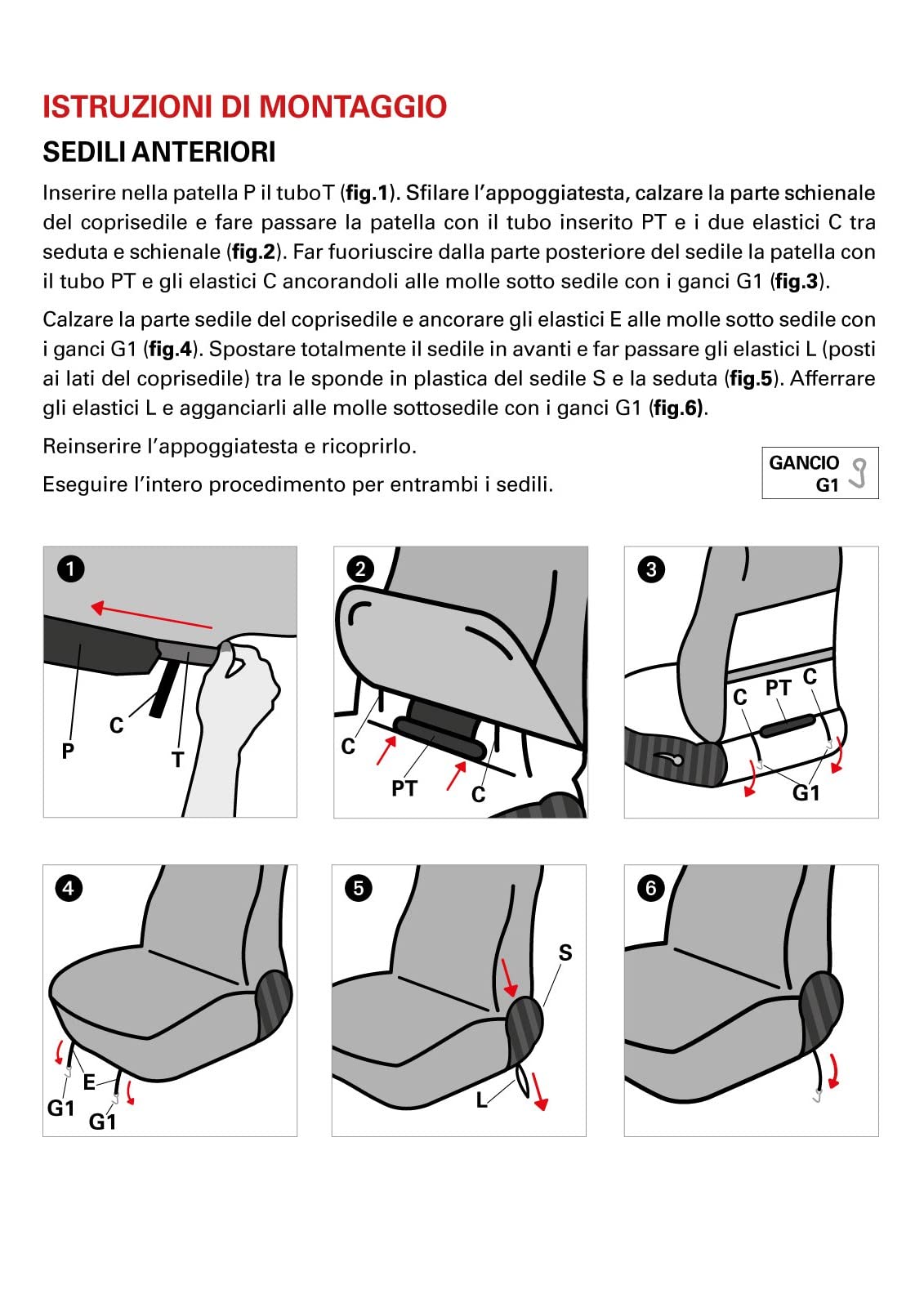 ISTRUZIONI DI MONTAGGIO

SEDILI ANTERIORI

Inserire nella patella P il tuboT (fig.1). Sfilare l'appoggiatesta, calzare la parte schienale del coprisedile e fare passare la patella con il tubo inserito PT e i due elastici C tra seduta e schienale (fig.2). Far fuoriuscire dalla parte posteriore del sedile la patella con il tubo PT e gli elastici C ancorandoli alle molle sotto sedile con i ganci G1 (fig.3).

Calzare la parte sedile del coprisedile e ancorare gli elastici E alle molle sotto sedile con i ganci G1 (fig.4). Spostare totalmente il sedile in avanti e far passare gli elastici L (posti ai lati del coprisedile) tra le sponde in plastica del sedile S e la seduta (fig.5). Afferrare gli elastici L e agganciarli alle molle sottosedile con i ganci G1 (fig.6).

Reinserire l'appoggiatesta e ricoprirlo.

Eseguire l'intero procedimento per entrambi i sedili.

GANCIO G1

1
P
C
T

2
C
PT
C

3
C
PT
C
G1

4
E
G1
G1

5
S
L

6