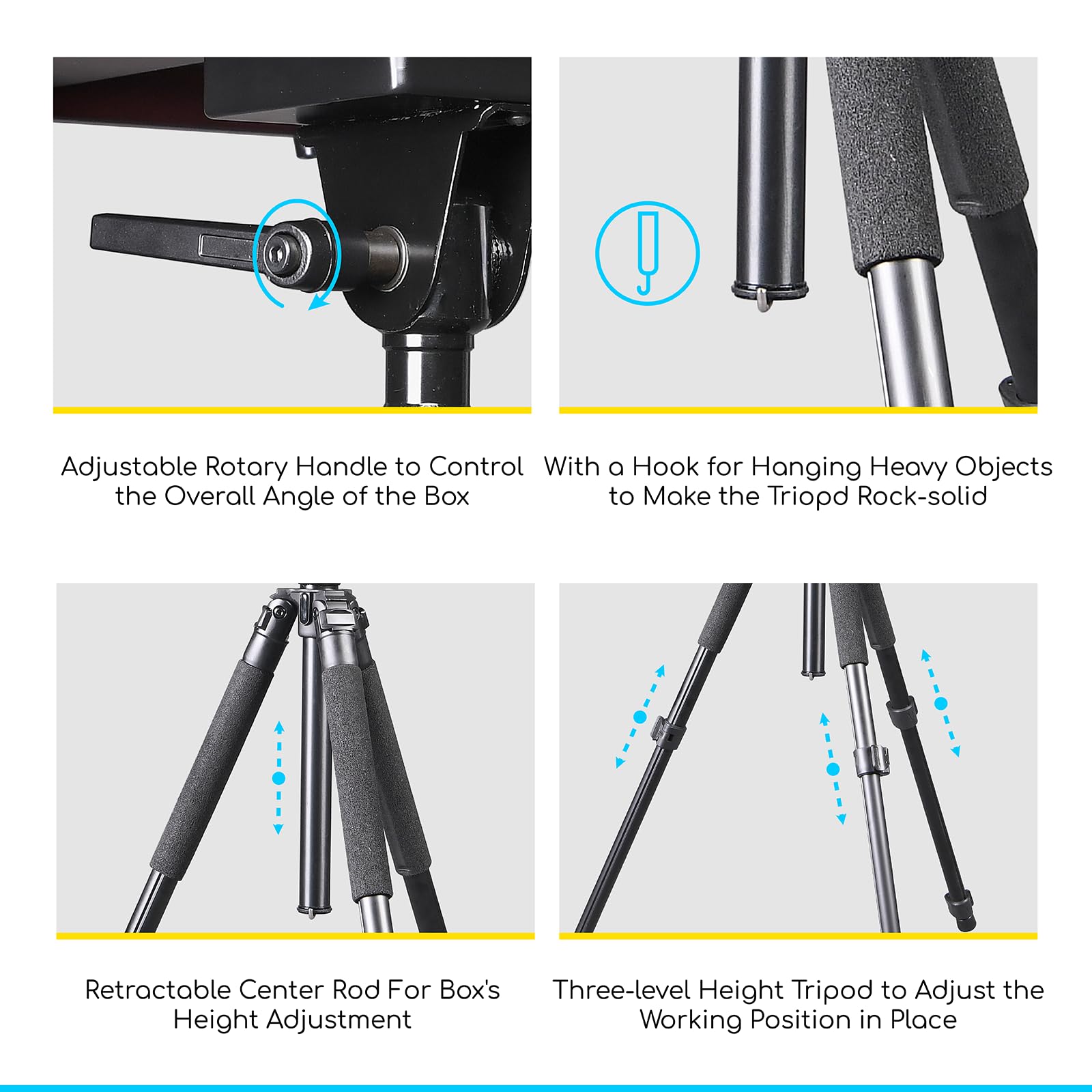 Adjustable Rotary Handle to Control the Overall Angle of the Box

With a Hook for Hanging Heavy Objects to Make the Triopd Rock-solid

Retractable Center Rod For Box's Height Adjustment

Three-level Height Tripod to Adjust the Working Position in Place