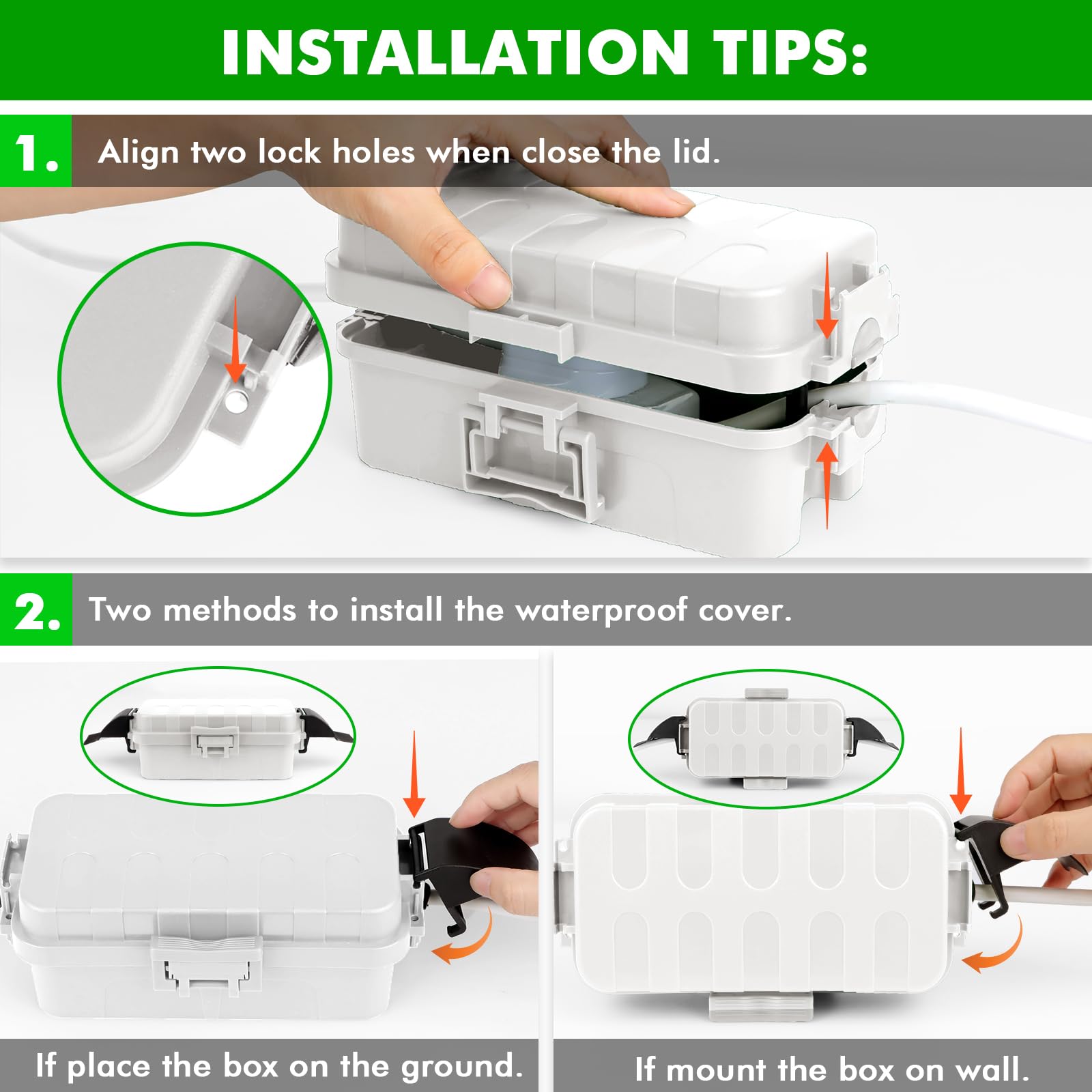 INSTALLATION TIPS:

1. Align two lock holes when close the lid.

2. Two methods to install the waterproof cover.

If place the box on the ground.

If mount the box on wall.